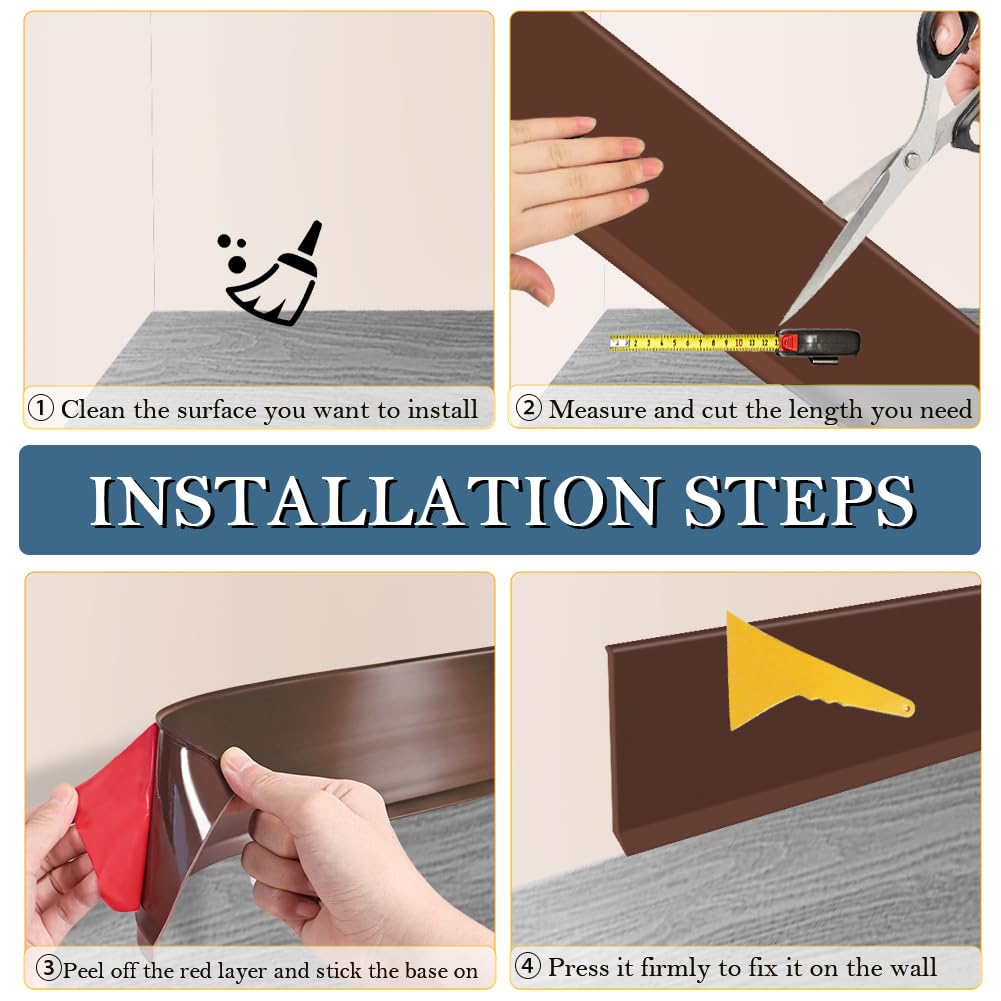 ① Clean the surface you want to install

② Measure and cut the length you need

INSTALLATION STEPS

③ Peel off the red layer and stick the base on

④ Press it firmly to fix it on the wall