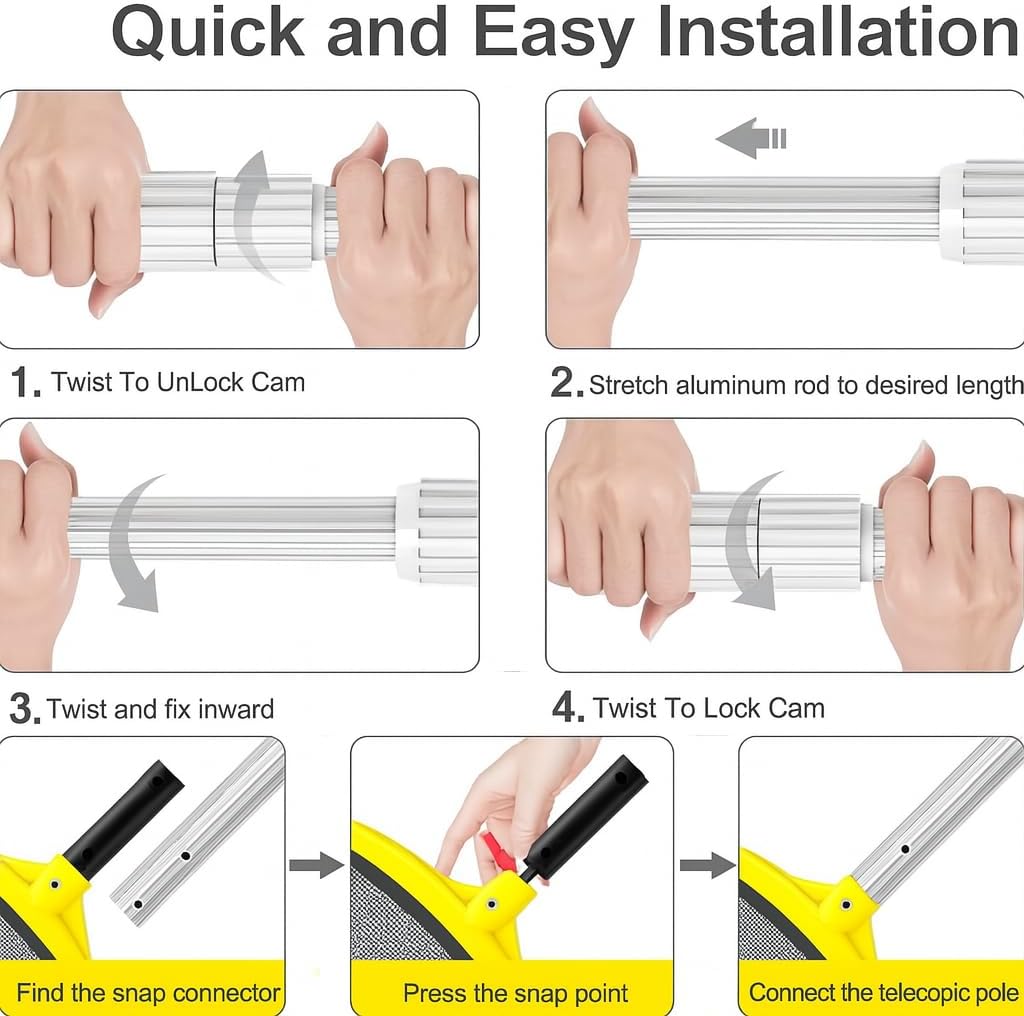 Quick and Easy Installation

1. Twist To UnLock Cam

2. Stretch aluminum rod to desired length

3. Twist and fix inward

4. Twist To Lock Cam

Find the snap connector

Press the snap point

Connect the telecopic pole