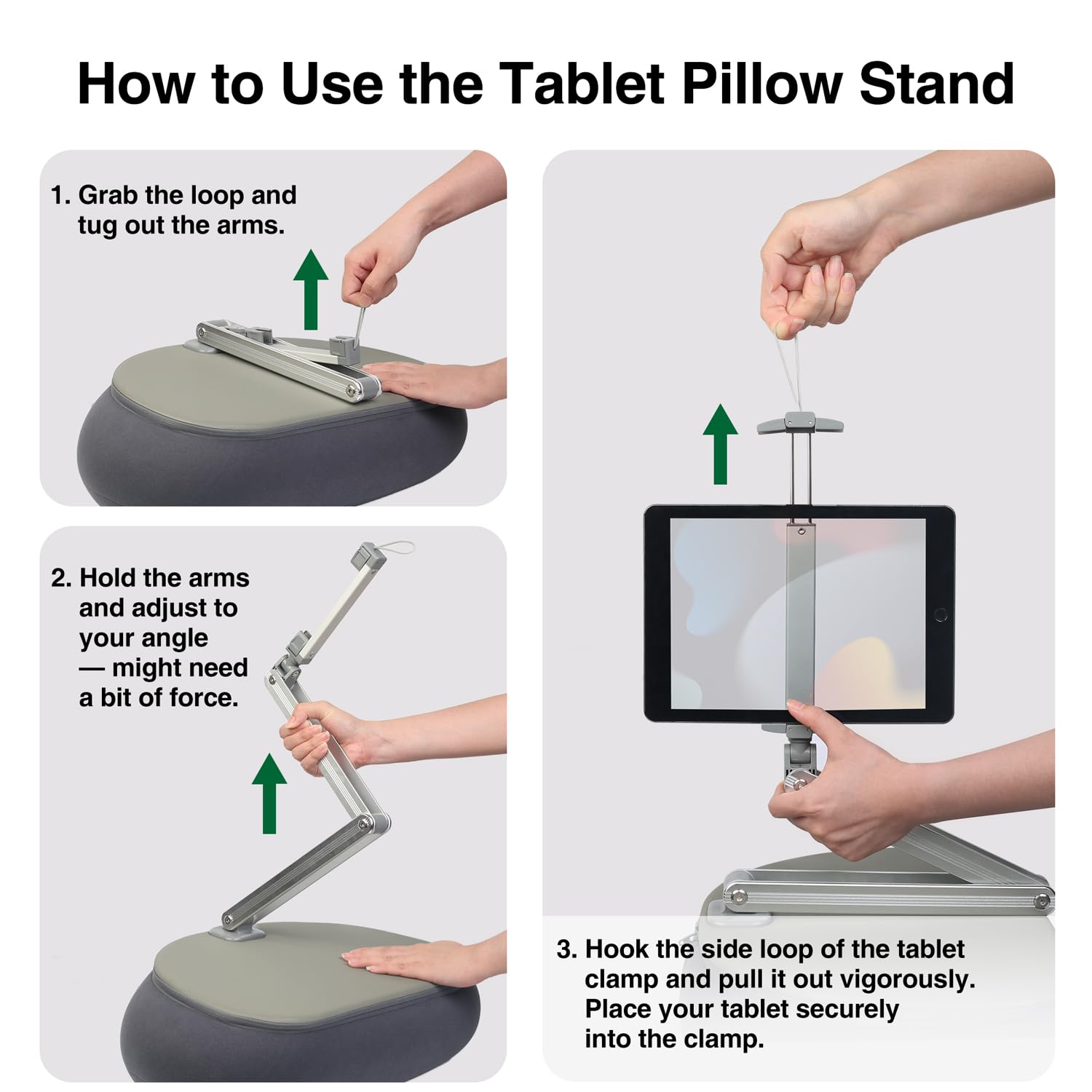 How to Use the Tablet Pillow Stand

1. Grab the loop and tug out the arms.

2. Hold the arms and adjust to your angle — might need a bit of force.

3. Hook the side loop of the tablet clamp and pull it out vigorously. Place your tablet securely into the clamp.