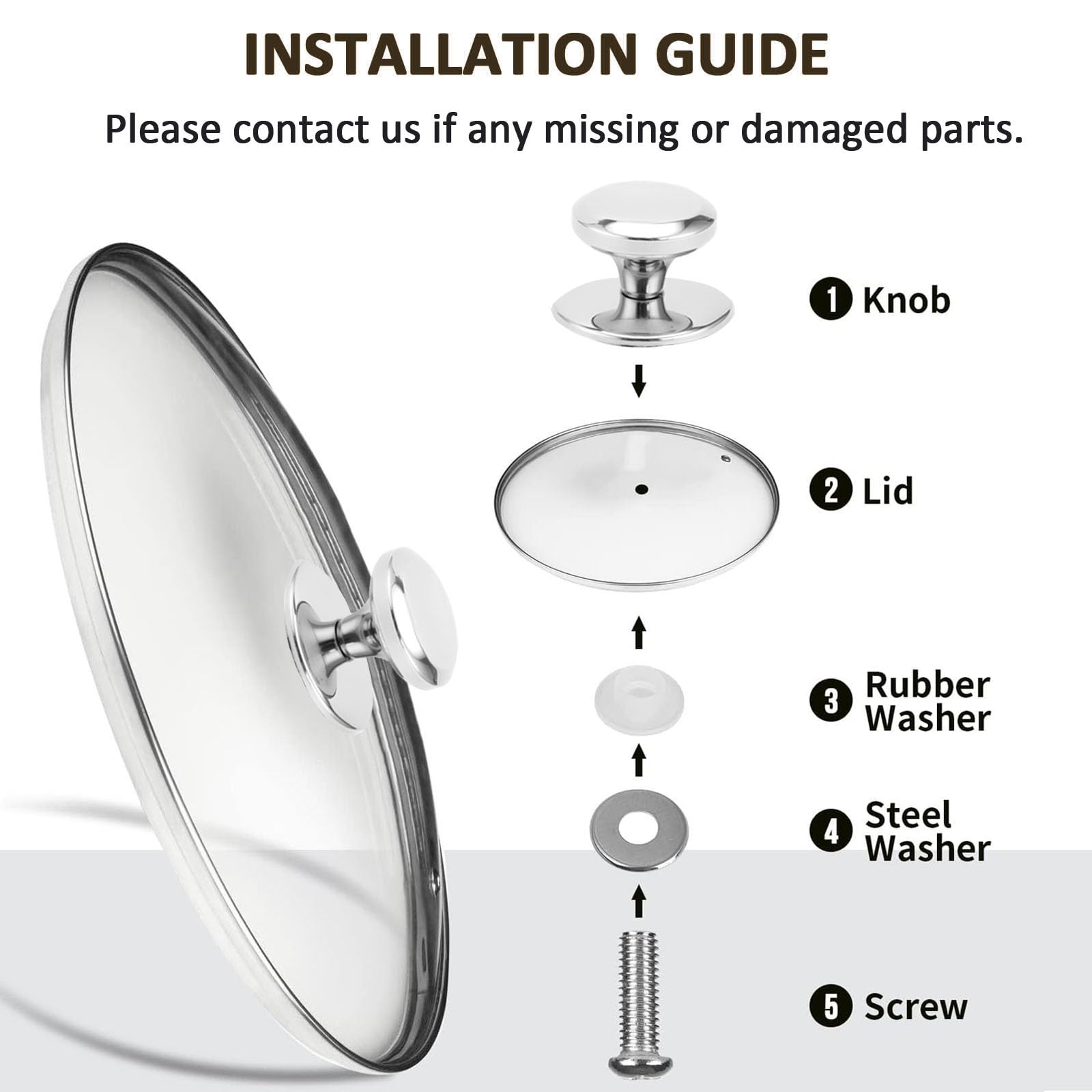 INSTALLATION GUIDE

Please contact us if any missing or damaged parts.

1 Knob

2 Lid

3 Rubber Washer

4 Steel Washer

5 Screw