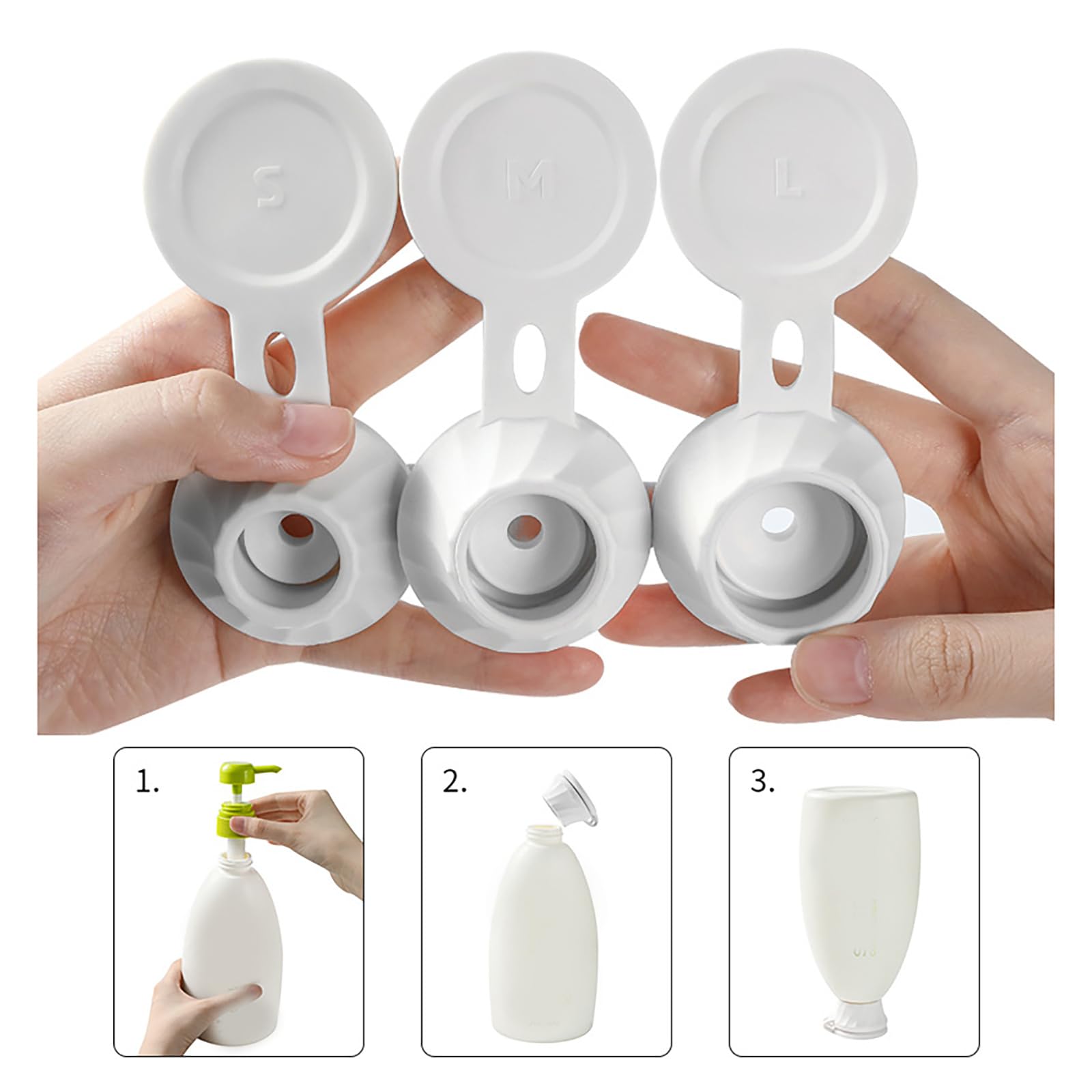 S

M

L

1.

2.

3.