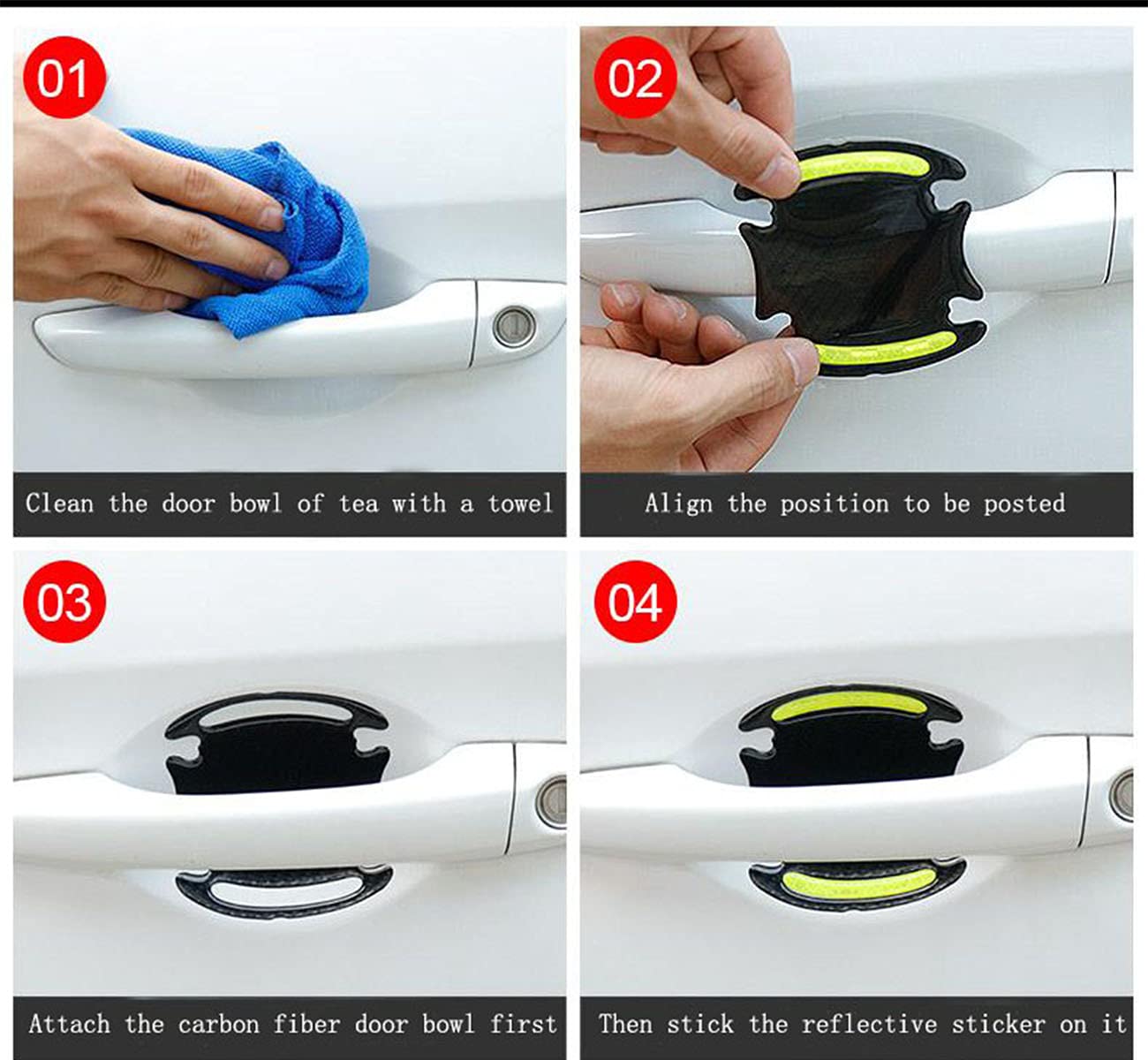 01

Clean the door bowl of tea with a towel

02

Align the position to be posted

03

Attach the carbon fiber door bowl first

04

Then stick the reflective sticker on it