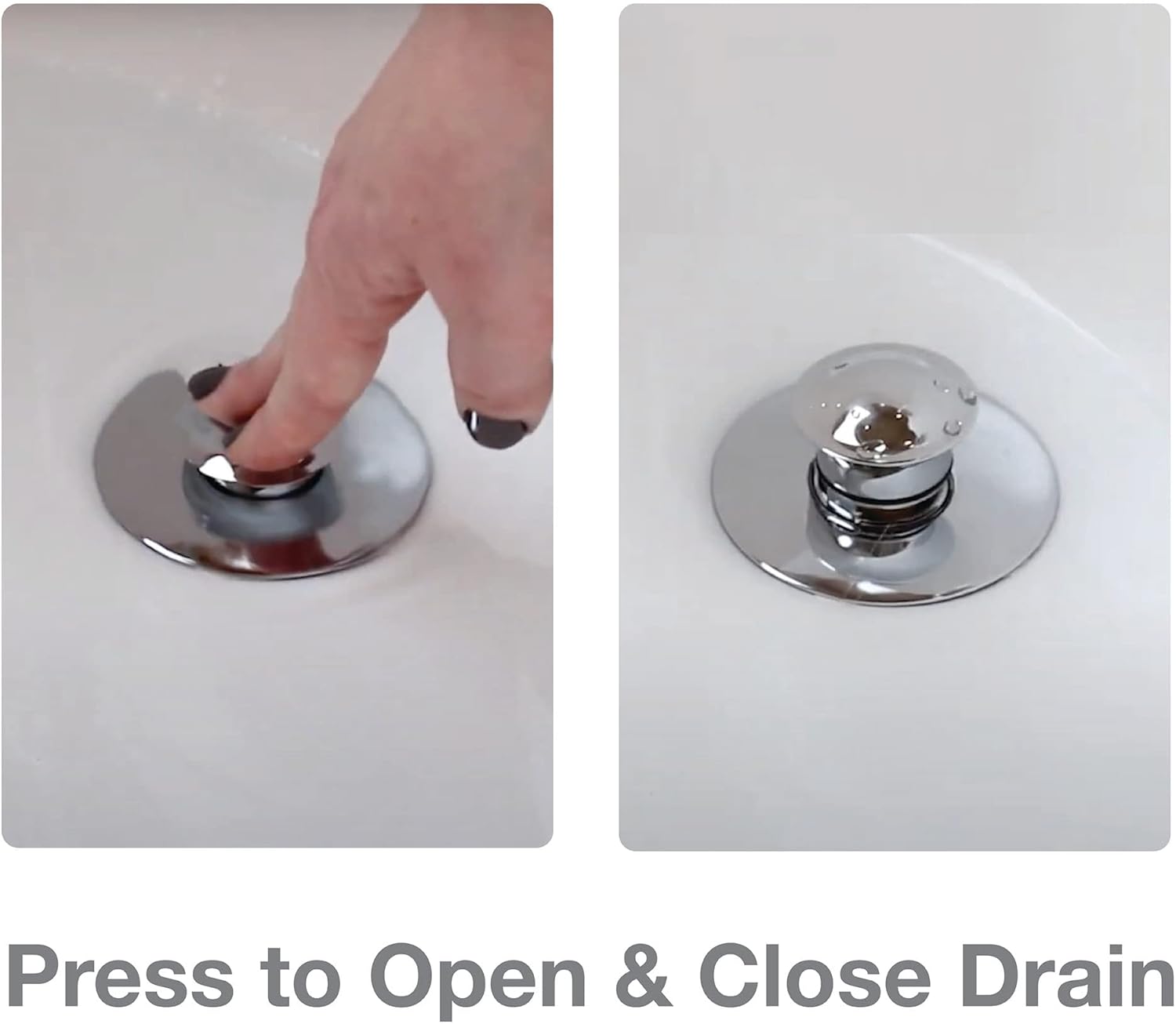 Press to Open & Close Drain