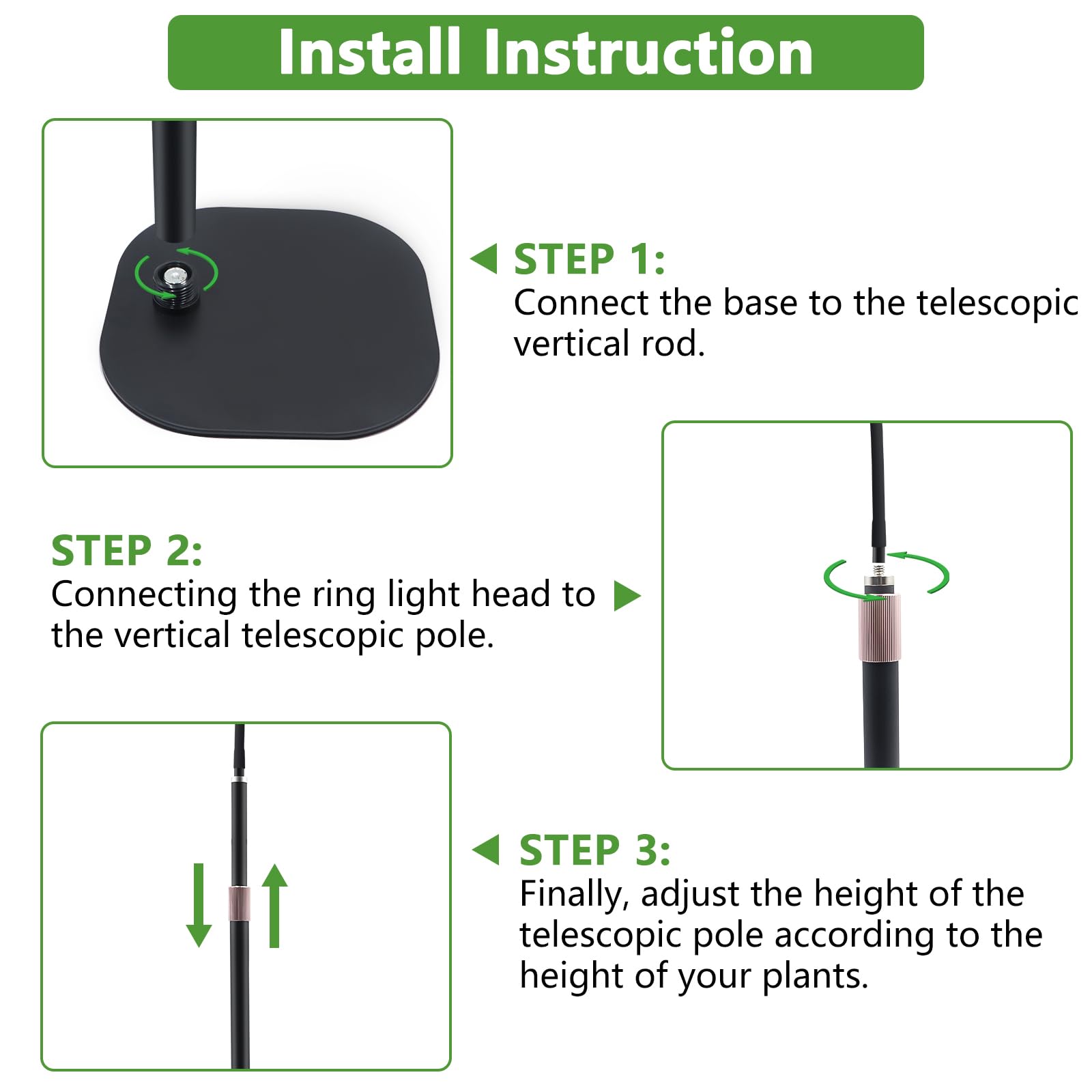 Install Instruction

STEP 1:
Connect the base to the telescopic vertical rod.

STEP 2:
Connecting the ring light head to the vertical telescopic pole.

STEP 3:
Finally, adjust the height of the telescopic pole according to the height of your plants.