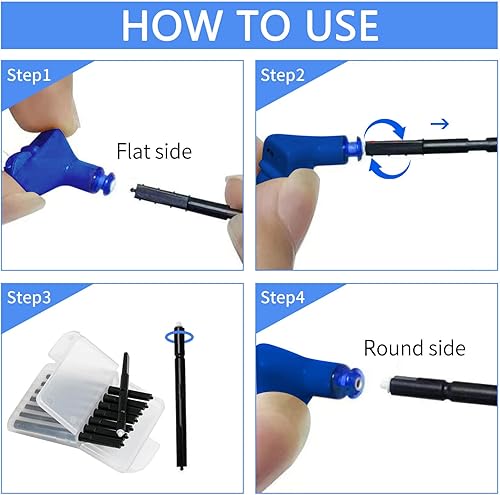 HOW TO USE

Step1

Flat side

Step2

Step3

Step4

Round side