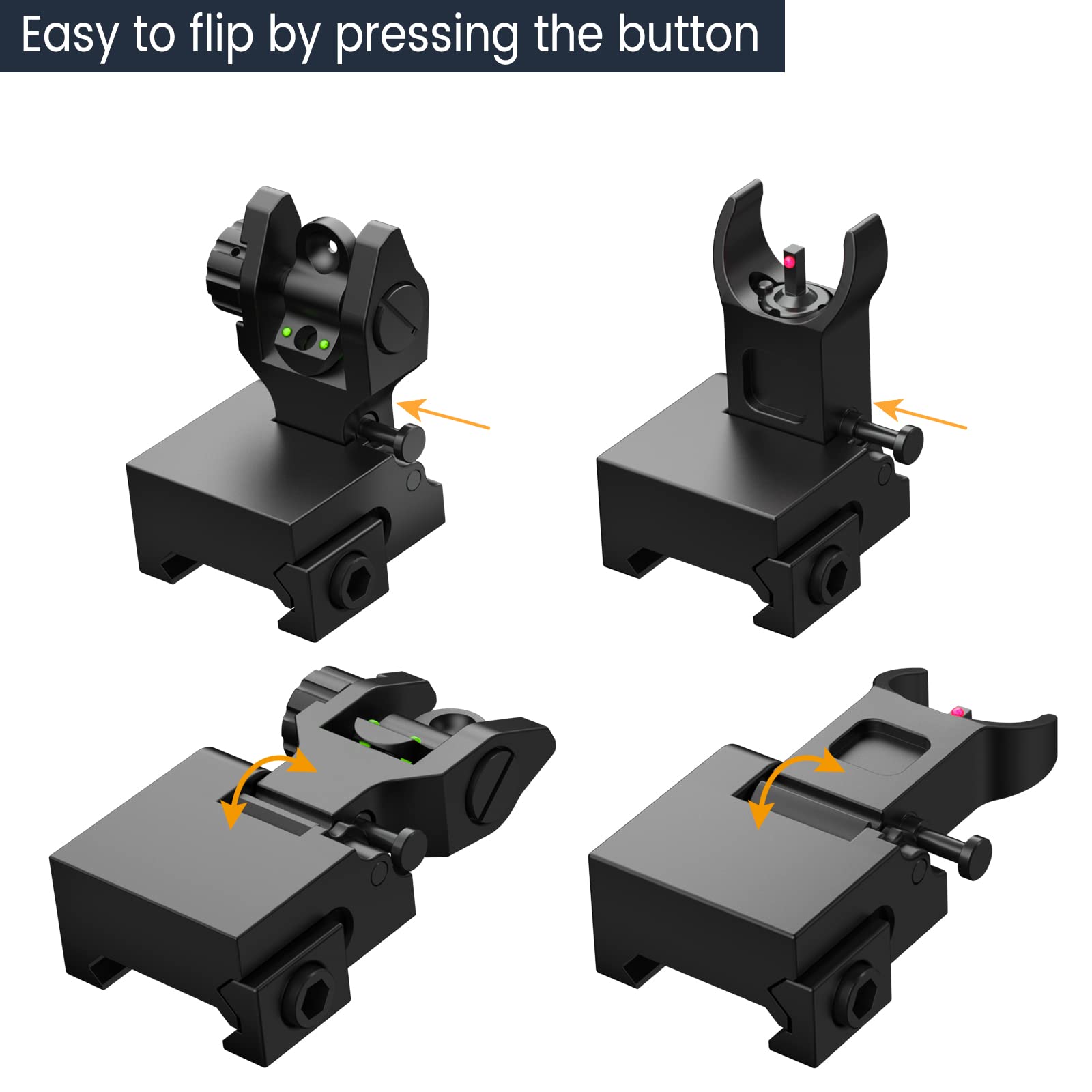 Easy to flip by pressing the button