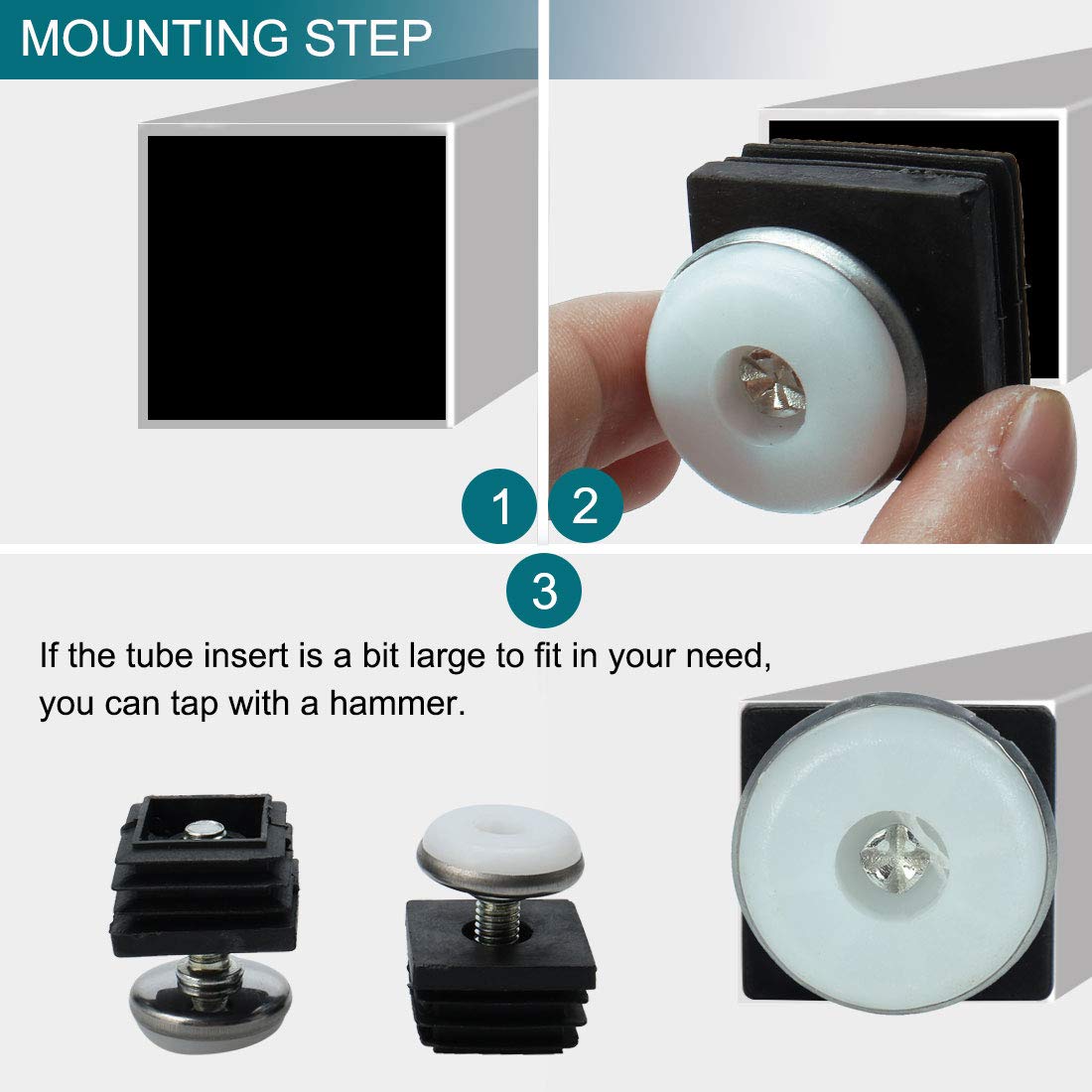 MOUNTING STEP

1

2

3

If the tube insert is a bit large to fit in your need, you can tap with a hammer.