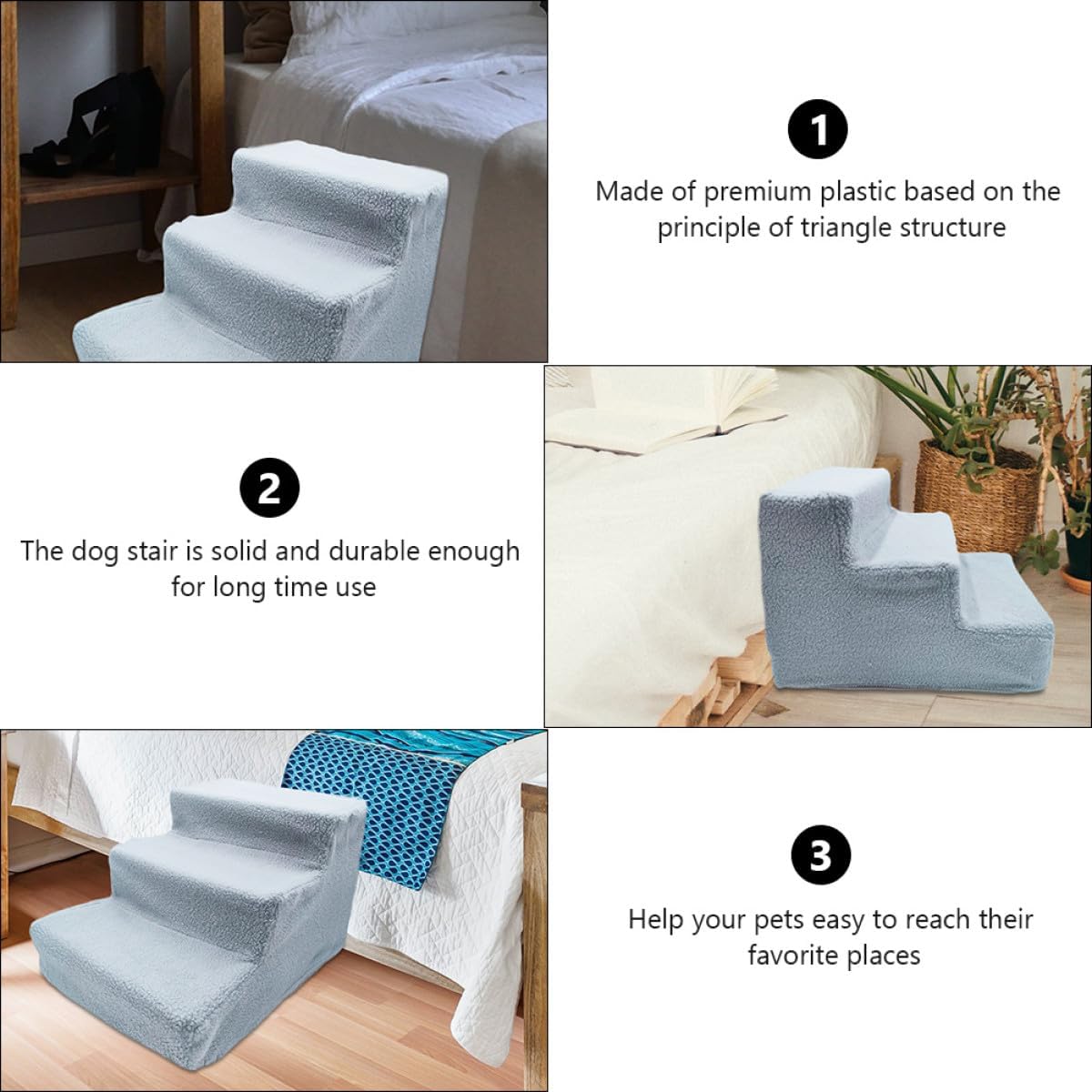 1

Made of premium plastic based on the principle of triangle structure

2

The dog stair is solid and durable enough for long time use

3

Help your pets easy to reach their favorite places