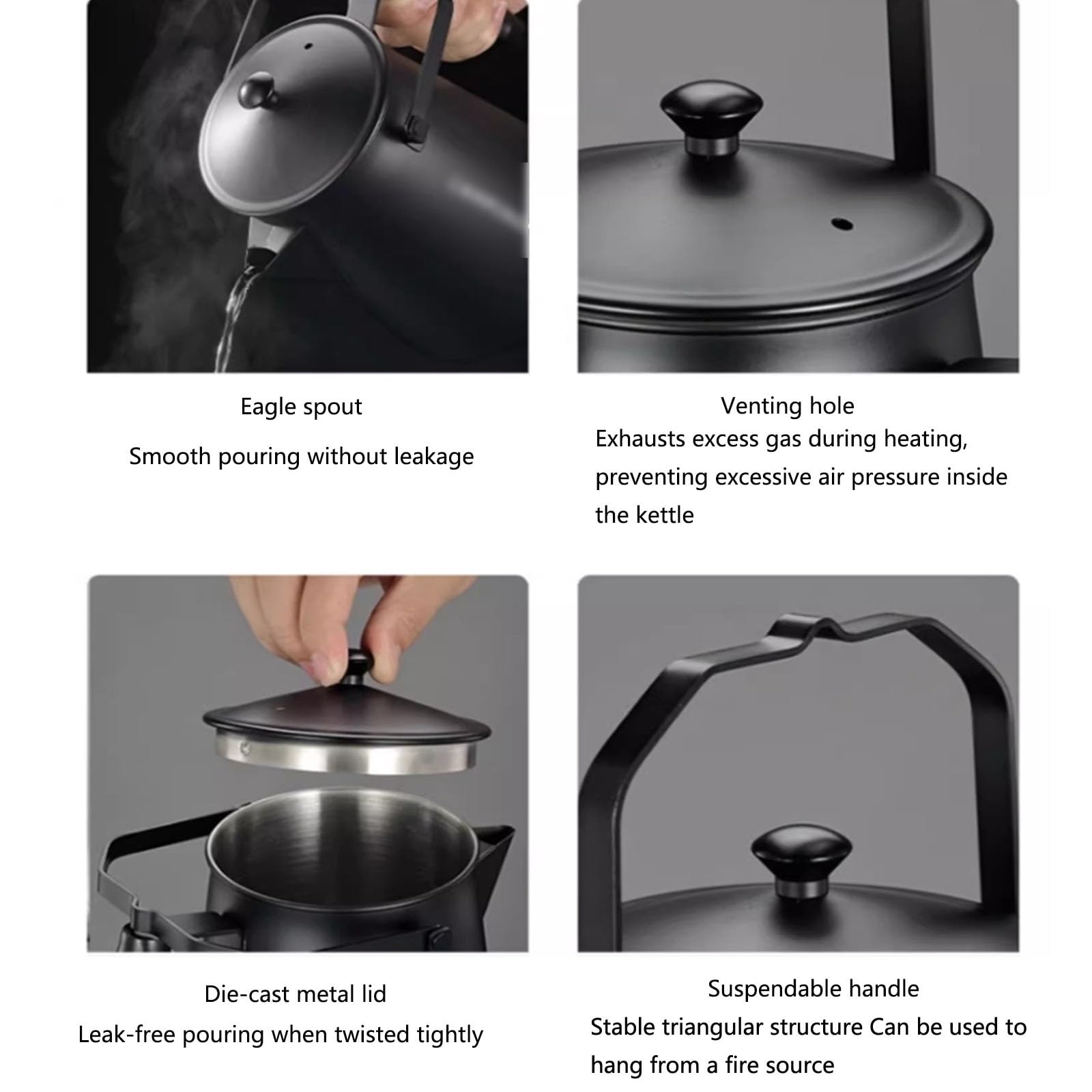 Eagle spout

Smooth pouring without leakage

Venting hole

Exhausts excess gas during heating, preventing excessive air pressure inside the kettle

Die-cast metal lid

Leak-free pouring when twisted tightly

Suspendable handle

Stable triangular structure Can be used to hang from a fire source