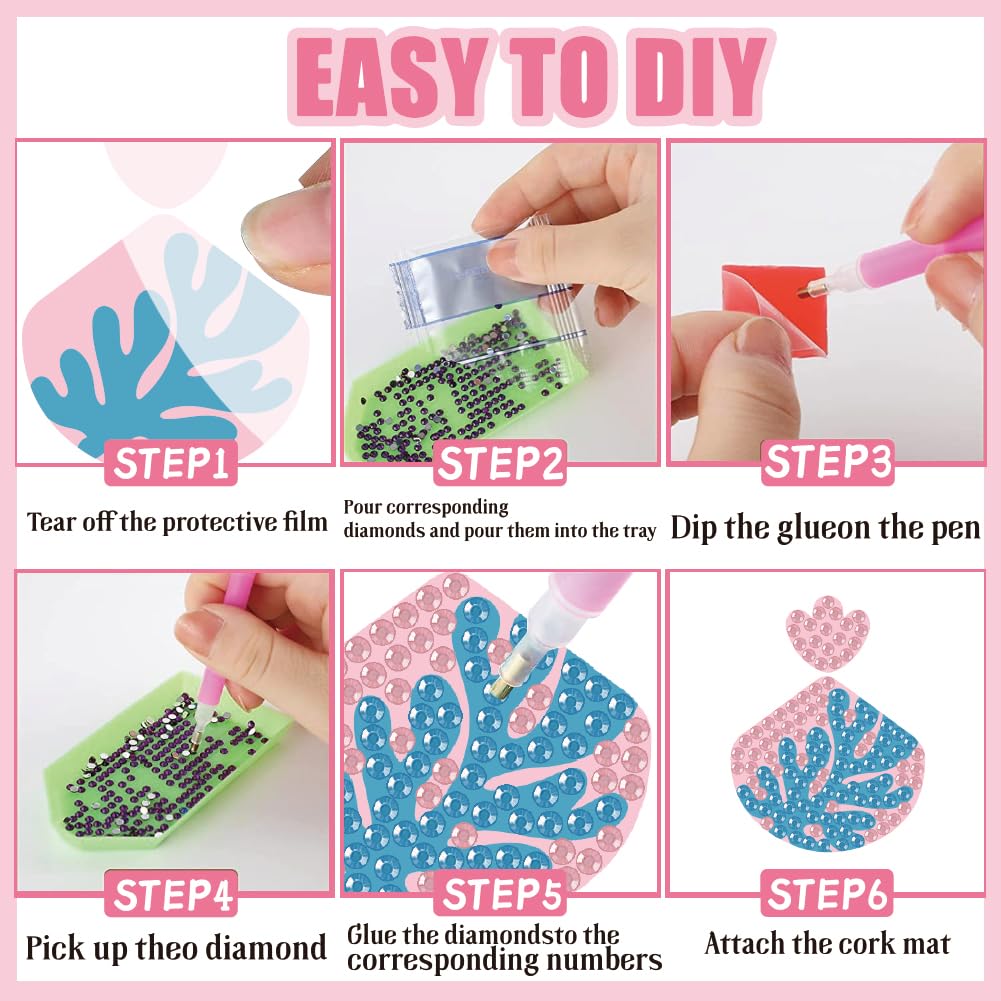 EASY TO DIY

STEP1
Tear off the protective film

STEP2
Pour corresponding diamonds and pour them into the tray

STEP3
Dip the glueon the pen

STEP4
Pick up theo diamond

STEP5
Glue the diamondsto the corresponding numbers

STEP6
Attach the cork mat