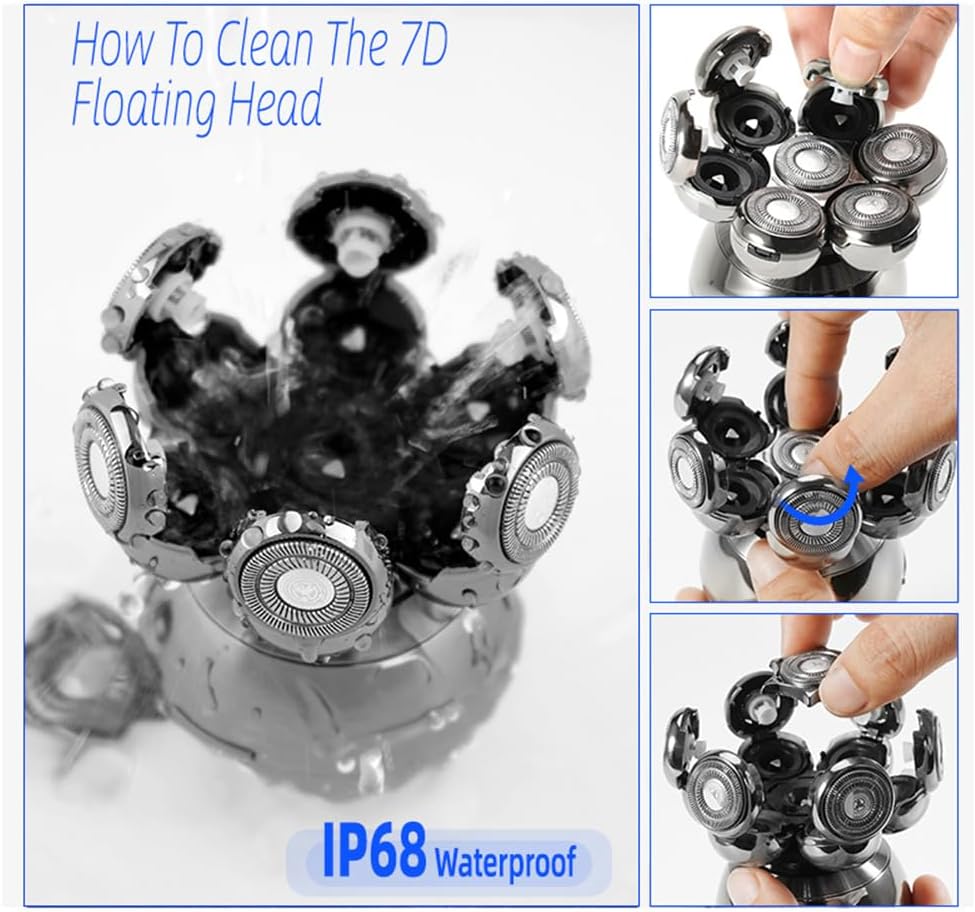 How To Clean The 7D Floating Head

IP68 Waterproof