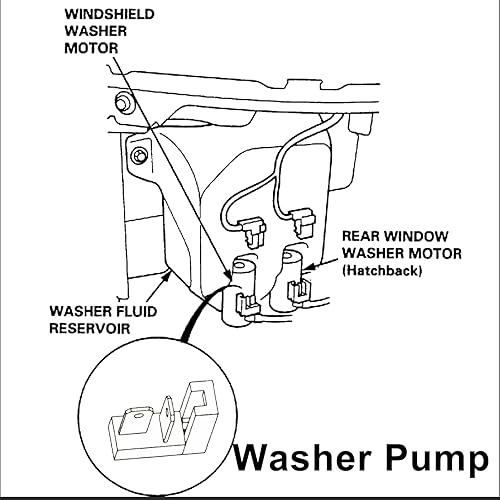 WINDSHIELD WASHER MOTOR

REAR WINDOW WASHER MOTOR (Hatchback)

WASHER FLUID RESERVOIR

Washer Pump