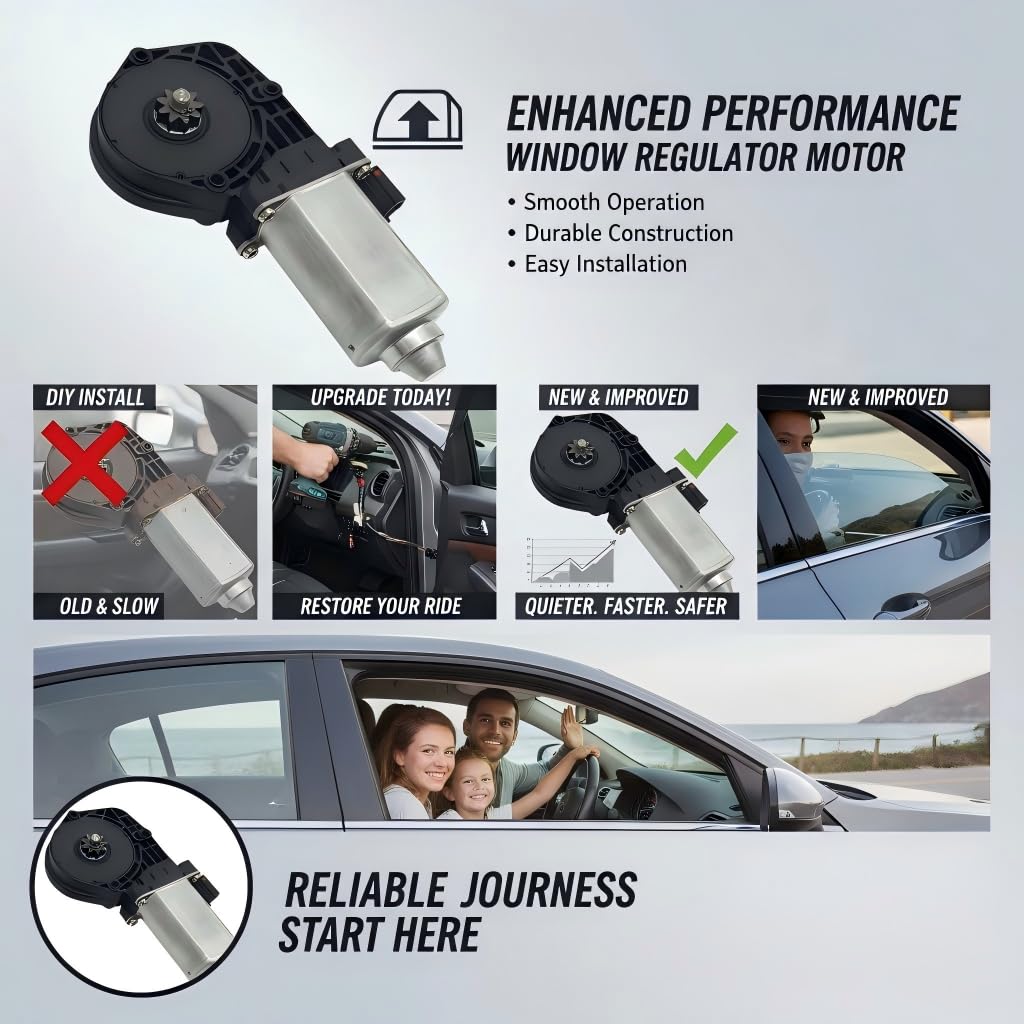 ENHANCED PERFORMANCE
WINDOW REGULATOR MOTOR

• Smooth Operation
• Durable Construction
• Easy Installation

DIY INSTALL

OLD & SLOW

UPGRADE TODAY!

RESTORE YOUR RIDE

NEW & IMPROVED

QUIETER. FASTER. SAFER

NEW & IMPROVED

RELIABLE JOURNESS
START HERE