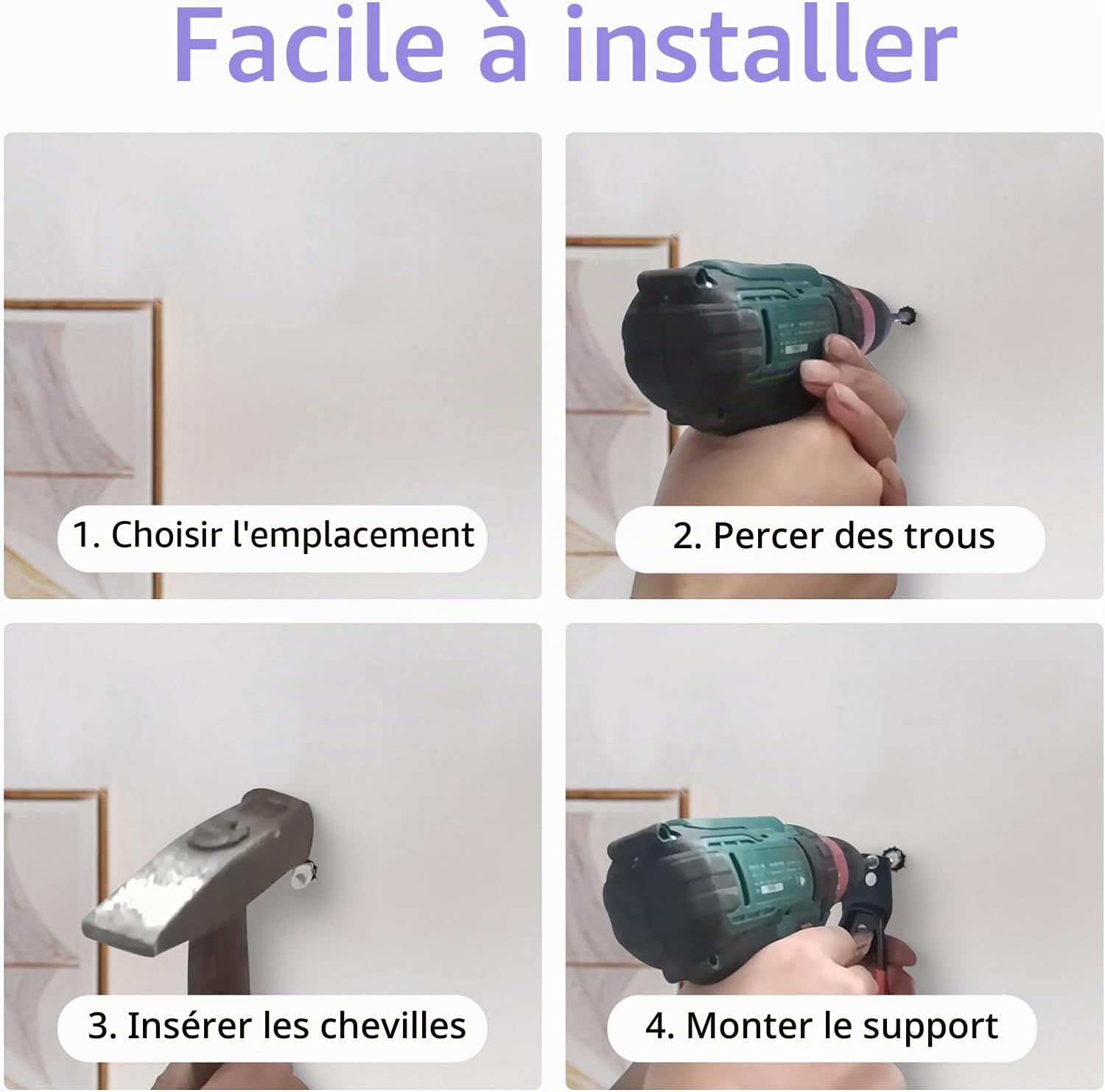 Facile à installer

1. Choisir l'emplacement

2. Percer des trous

3. Insérer les chevilles

4. Monter le support