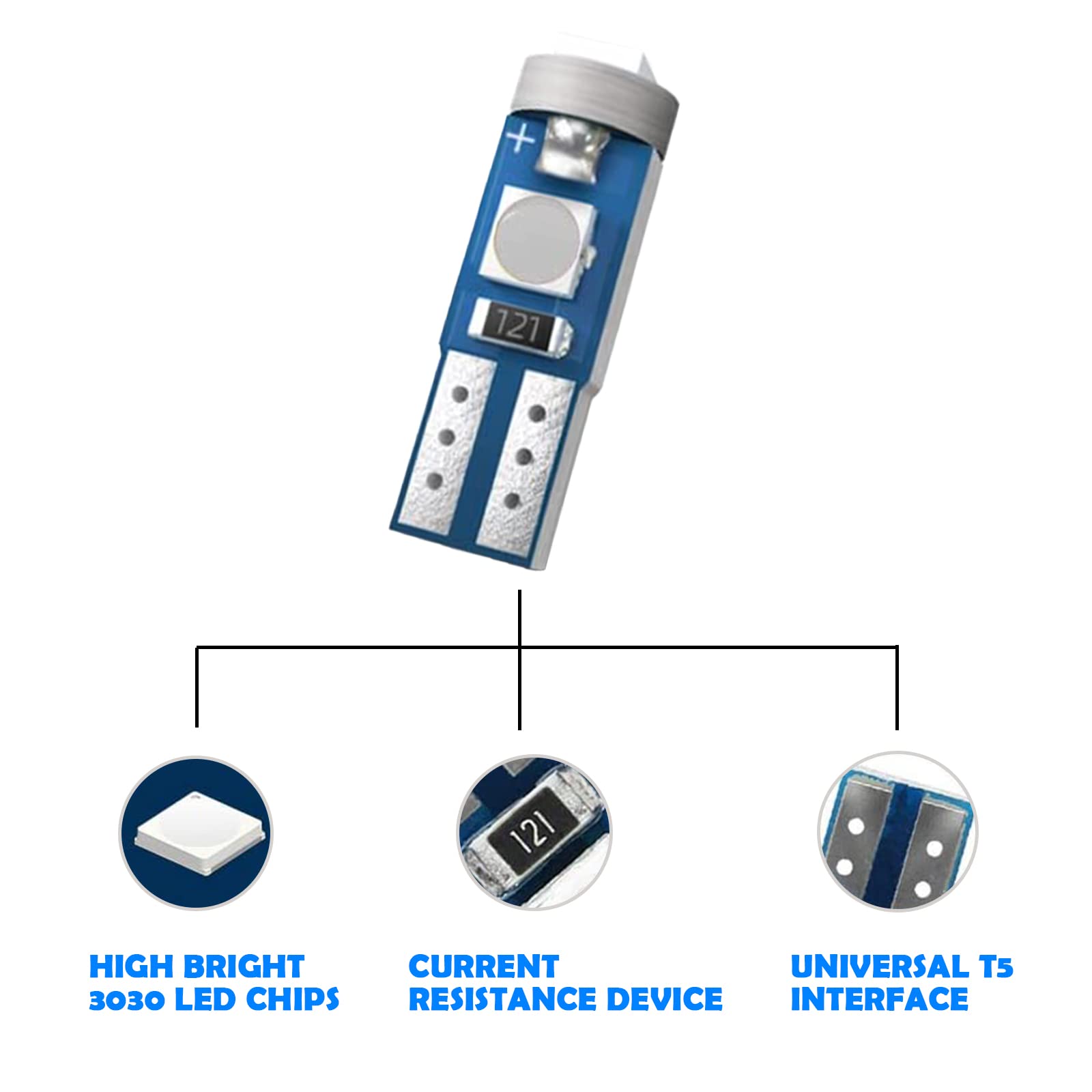 +

121

121

HIGH BRIGHT 3030 LED CHIPS

CURRENT RESISTANCE DEVICE

UNIVERSAL T5 INTERFACE