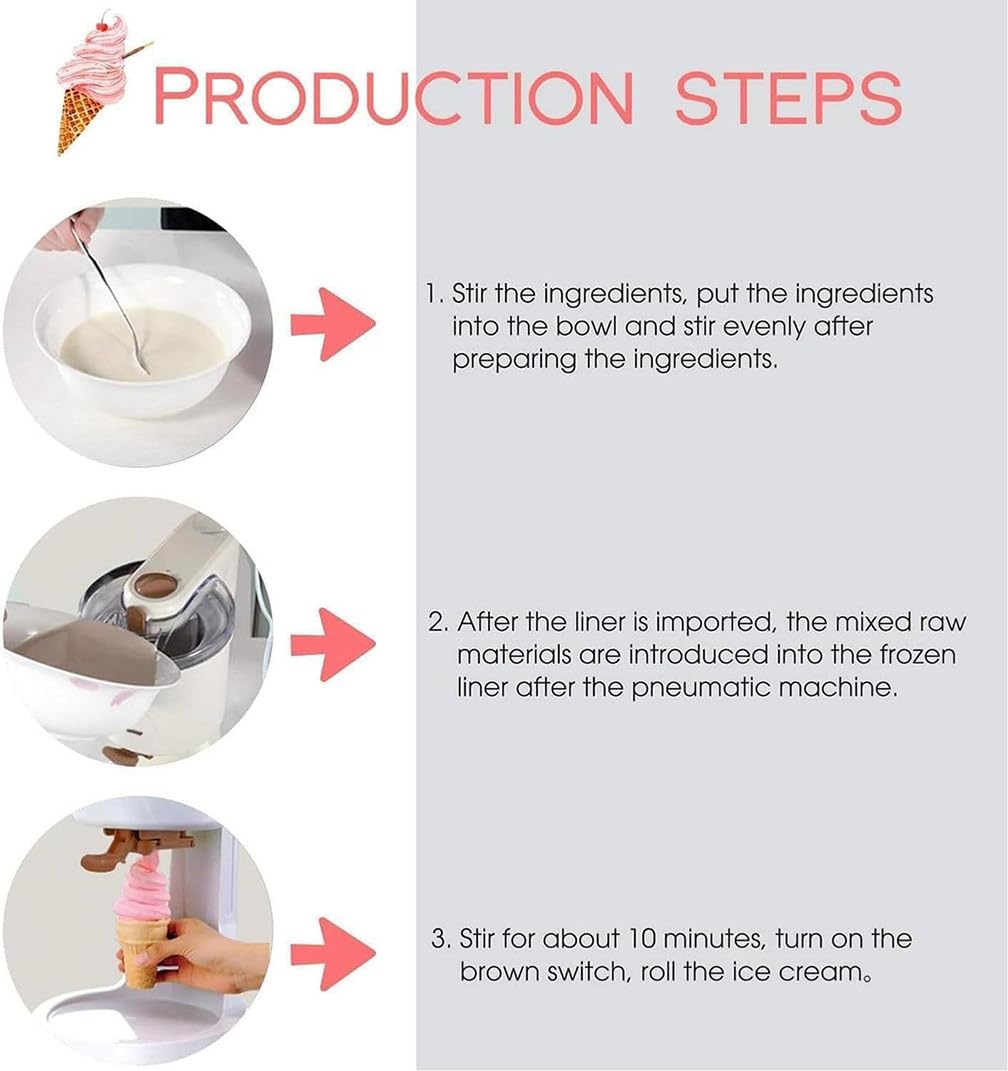 PRODUCTION STEPS

1. Stir the ingredients, put the ingredients into the bowl and stir evenly after preparing the ingredients.

2. After the liner is imported, the mixed raw materials are introduced into the frozen liner after the pneumatic machine.

3. Stir for about 10 minutes, turn on the brown switch, roll the ice cream。