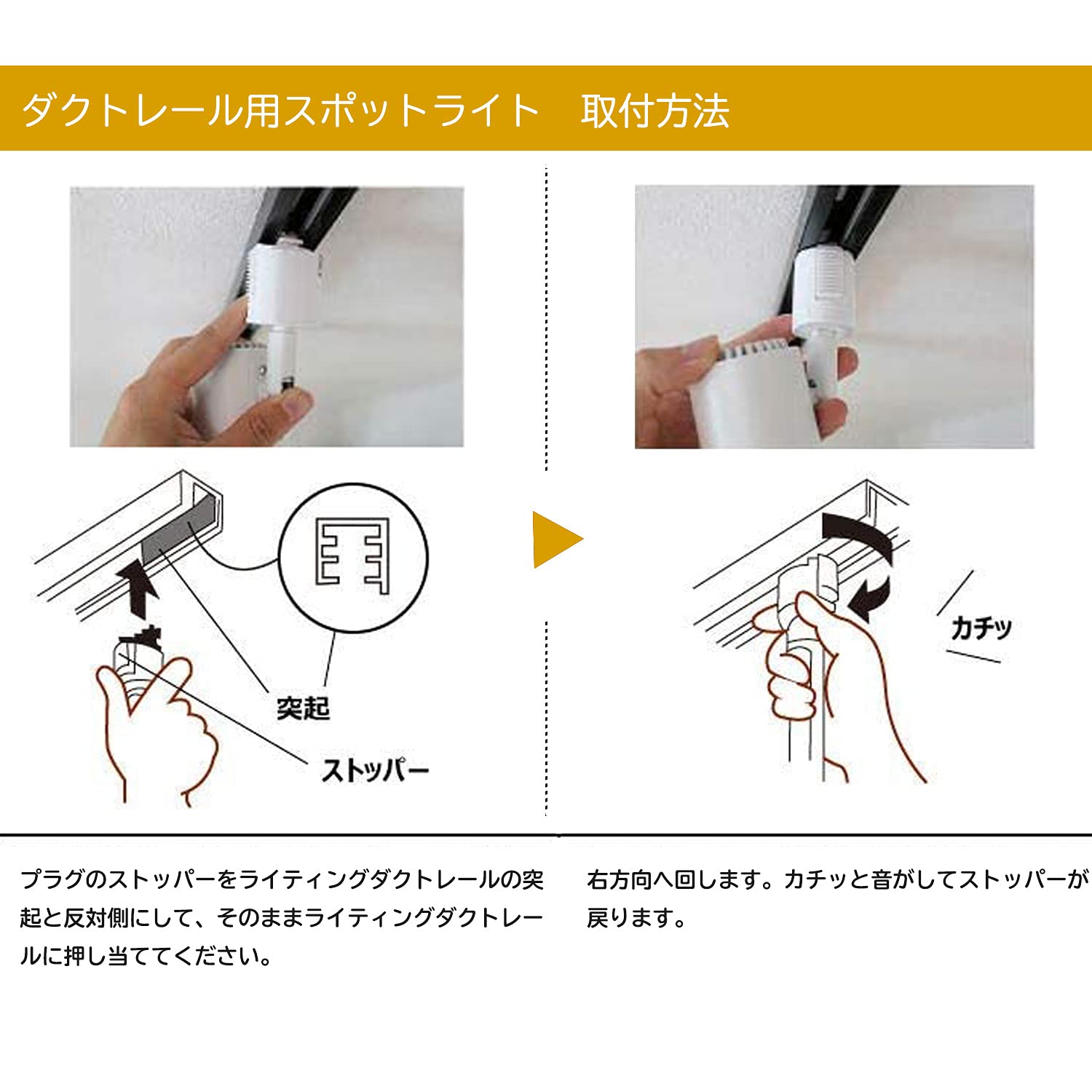 ダクトレール用スポットライト　取付方法

突起

ストッパー

カチッ

プラグのストッパーをライティングダクトレールの突起と反対側にして、そのままライティングダクトレールに押し当ててください。

右方向へ回します。カチッと音がしてストッパーが戻ります。