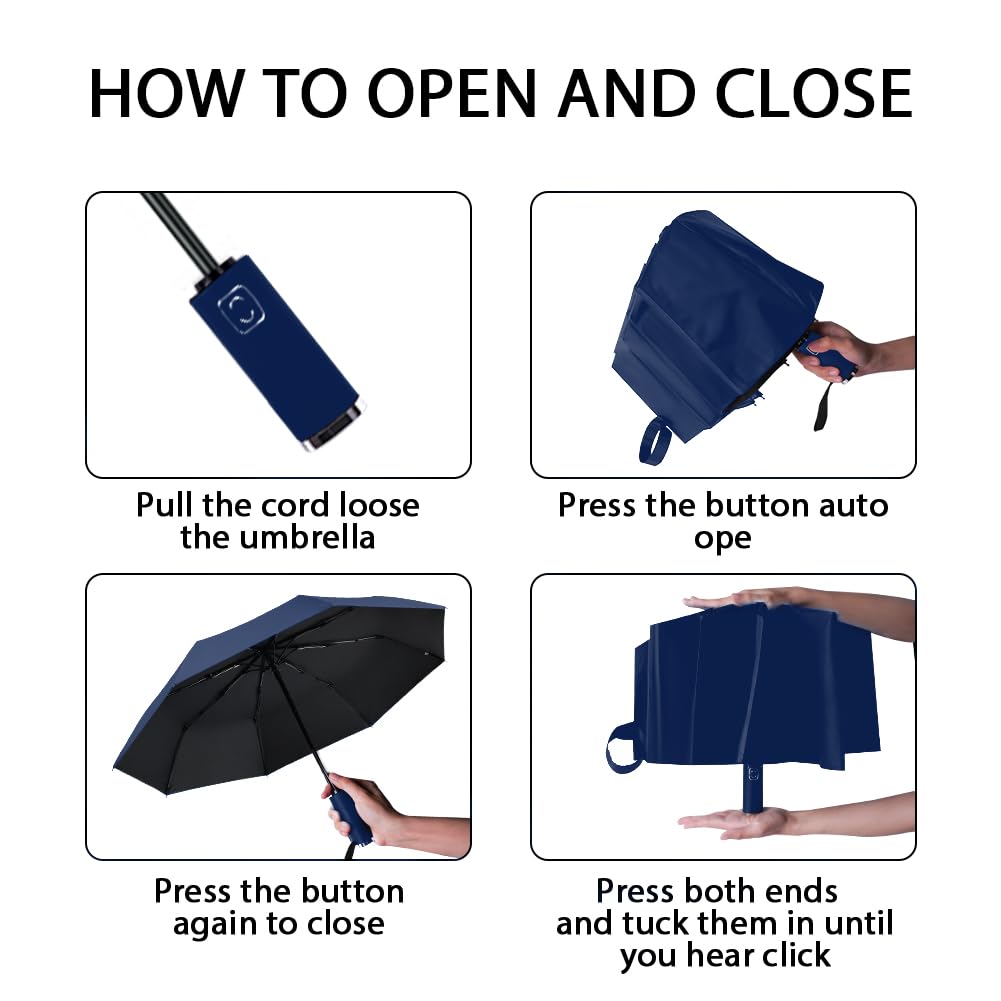 HOW TO OPEN AND CLOSE

Pull the cord loose the umbrella

Press the button auto ope

Press the button again to close

Press both ends and tuck them in until you hear click