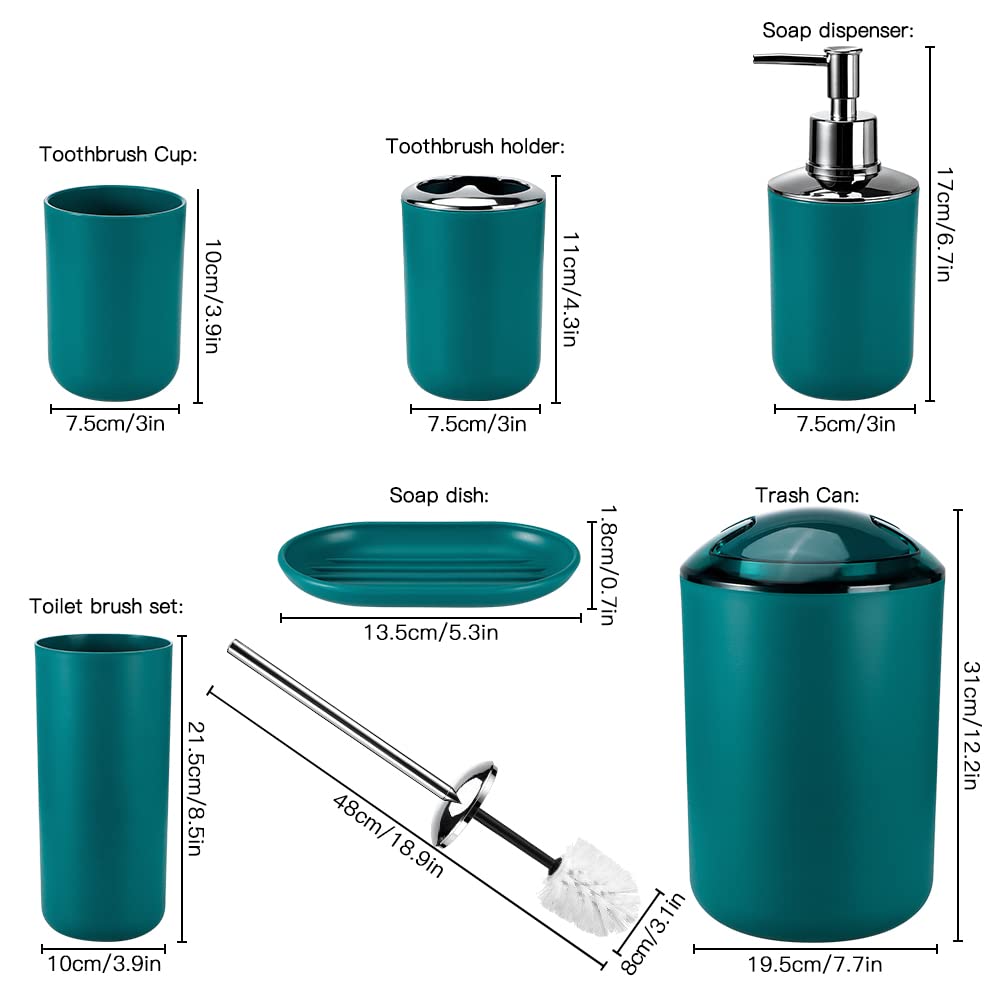 Toothbrush Cup:
10cm/3.9in
7.5cm/3in

Toothbrush holder:
11cm/4.3in
7.5cm/3in

Soap dispenser:
17cm/6.7in
7.5cm/3in

Soap dish:
1.8cm/0.7in
13.5cm/5.3in

Trash Can:
31cm/12.2in
19.5cm/7.7in

Toilet brush set:
21.5cm/8.5in
10cm/3.9in
48cm/18.9in
8cm/3.1in