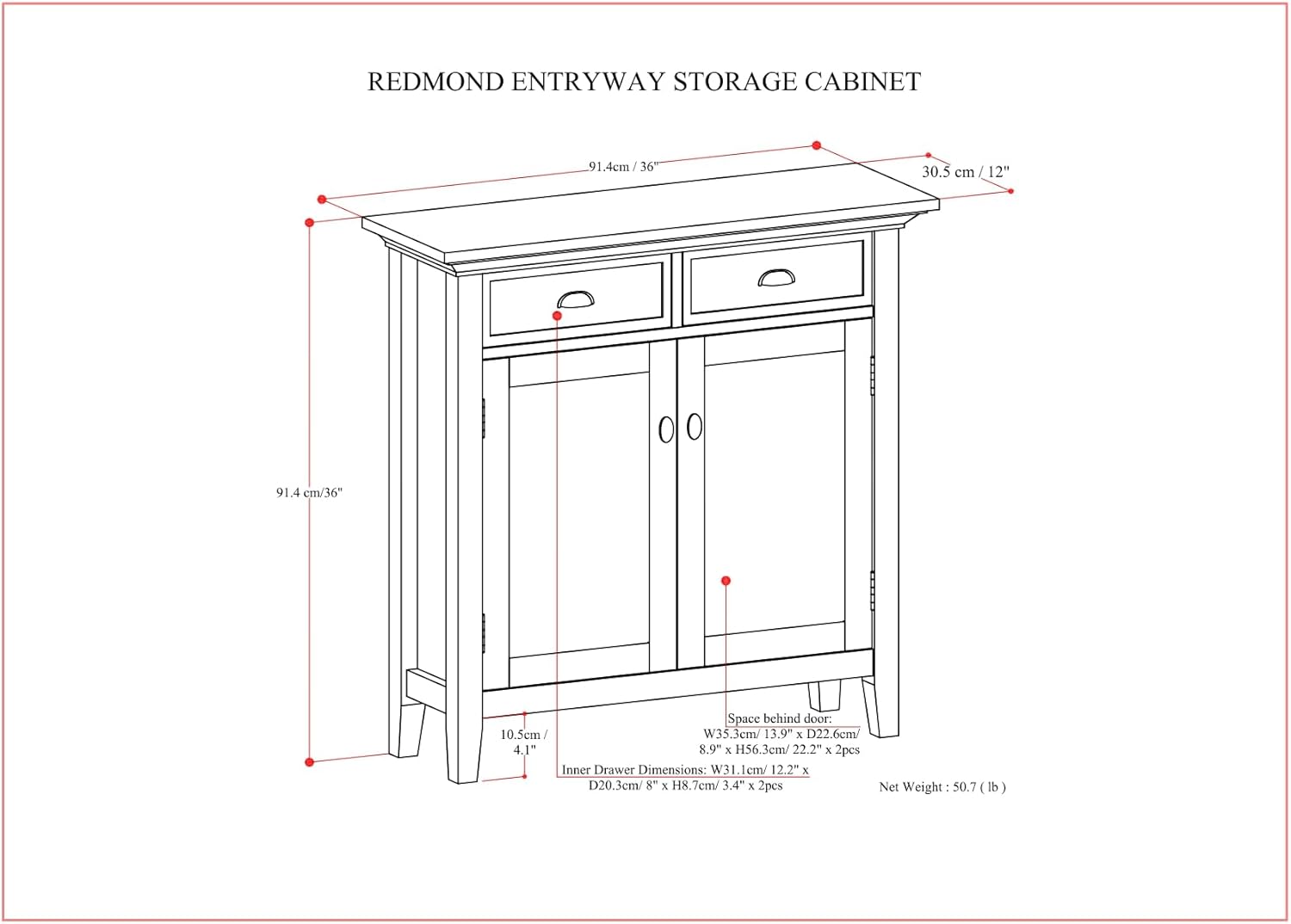 REDMOND ENTRYWAY STORAGE CABINET

91.4cm / 36"

30.5 cm / 12"

91.4 cm/36"

10.5cm / 4.1"

Space behind door: W35.3cm/ 13.9" x D22.6cm/ 8.9" x H56.3cm/ 22.2" x 2pcs

Inner Drawer Dimensions: W31.1cm/ 12.2" x D20.3cm/ 8" x H8.7cm/ 3.4" x 2pcs

Net Weight : 50.7 ( lb )