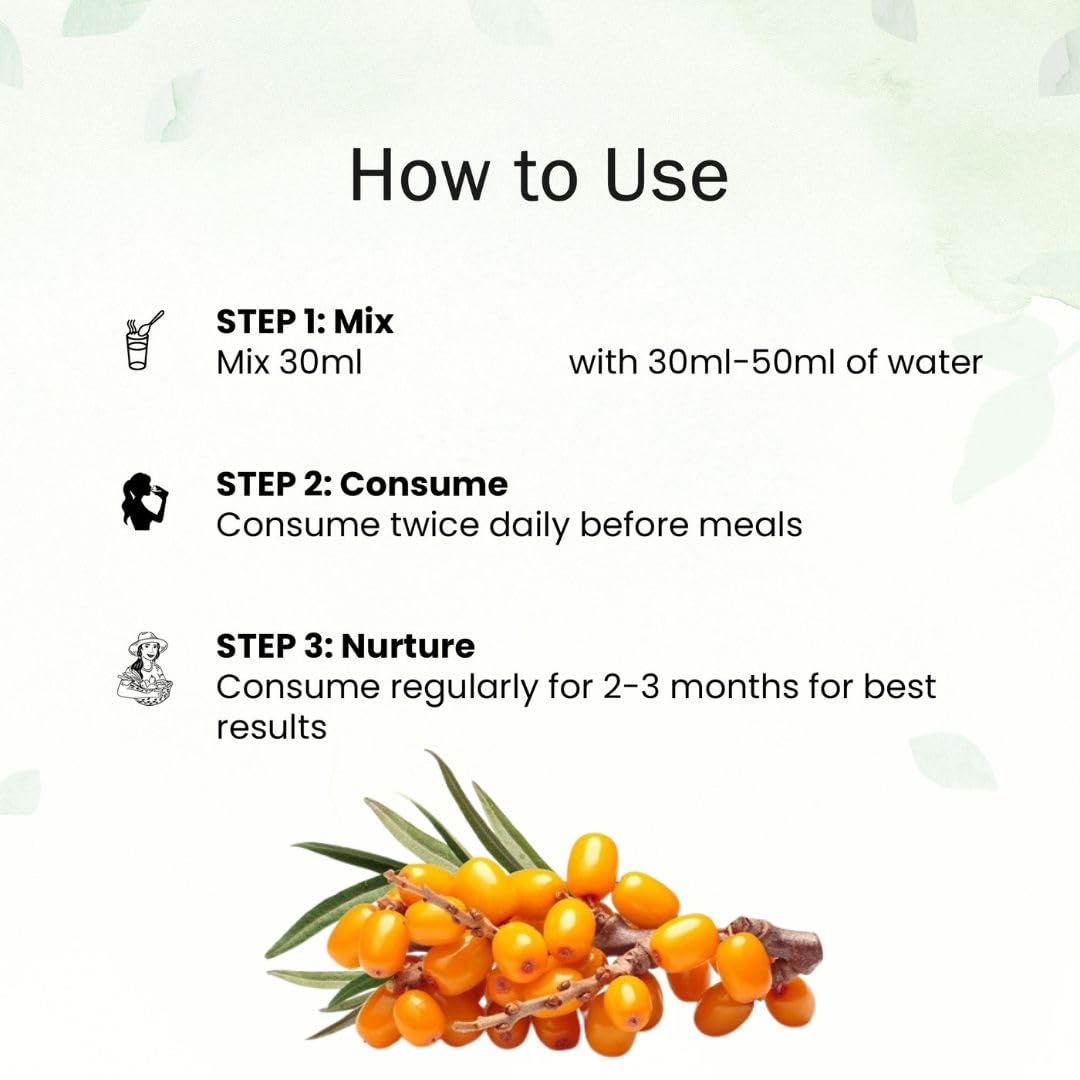 How to Use

STEP 1: Mix
Mix 30ml with 30ml-50ml of water

STEP 2: Consume
Consume twice daily before meals

STEP 3: Nurture
Consume regularly for 2-3 months for best results