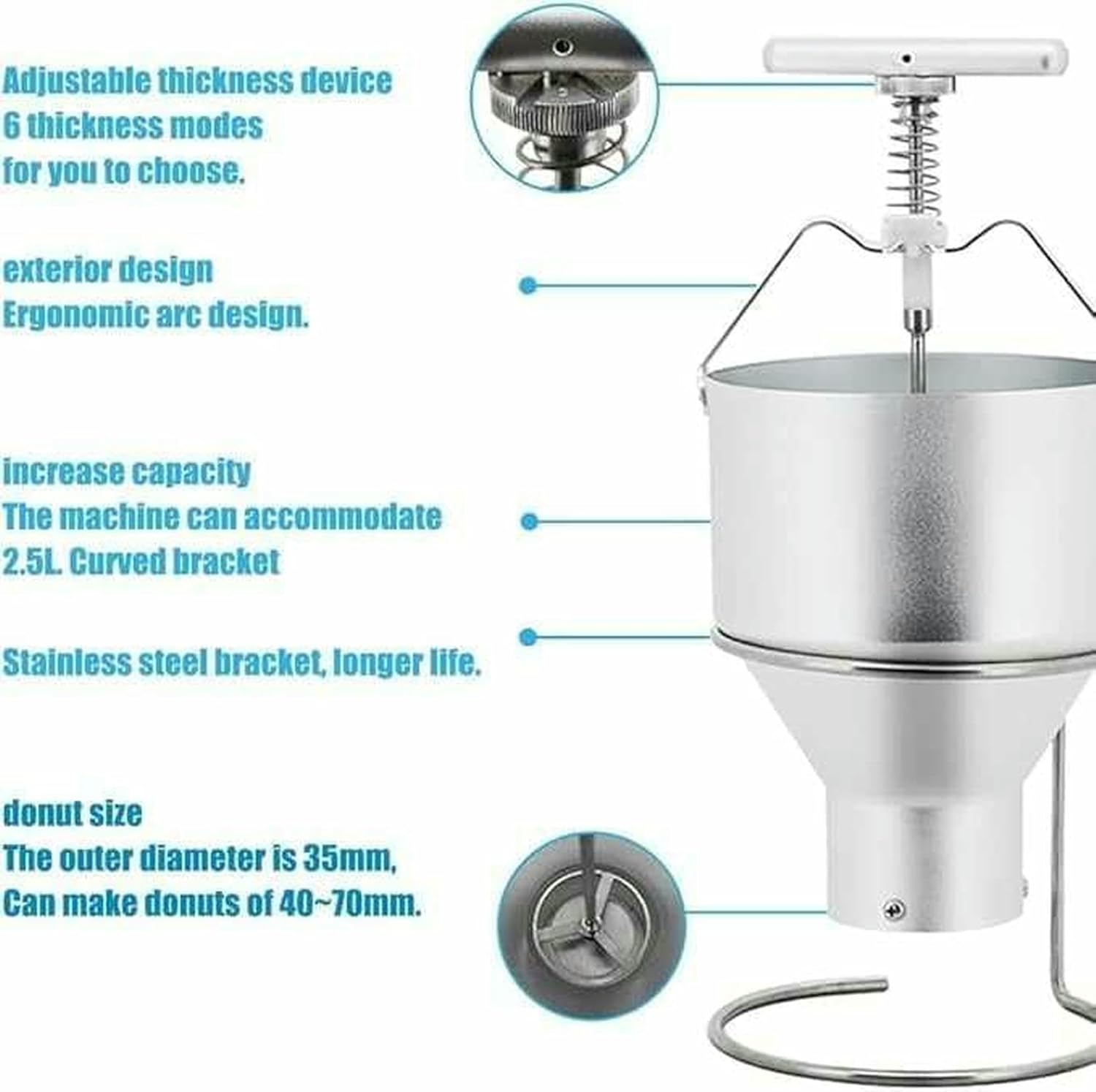 Adjustable thickness device
6 thickness modes
for you to choose.

exterior design
Ergonomic arc design.

increase capacity
The machine can accommodate
2.5L. Curved bracket

Stainless steel bracket, longer life.

donut size
The outer diameter is 35mm,
Can make donuts of 40~70mm.