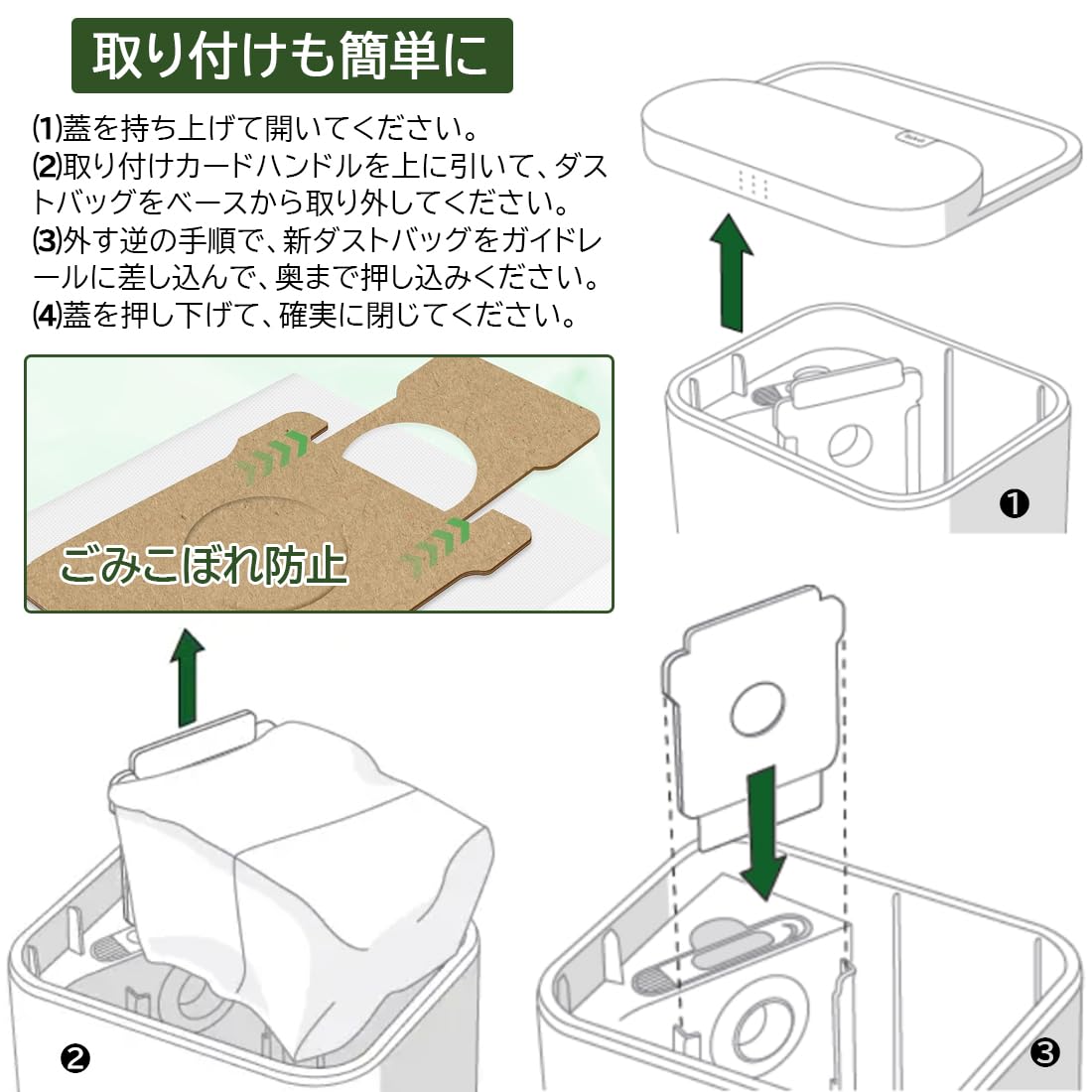 取り付けも簡単に

(1)蓋を持ち上げて開いてください。
(2)取り付けカードハンドルを上に引いて、ダストバッグをベースから取り外してください。
(3)外す逆の手順で、新ダストバッグをガイドレールに差し込んで、奥まで押し込みください。
(4)蓋を押し下げて、確実に閉じてください。

ごみこぼれ防止

❶

❷

❸