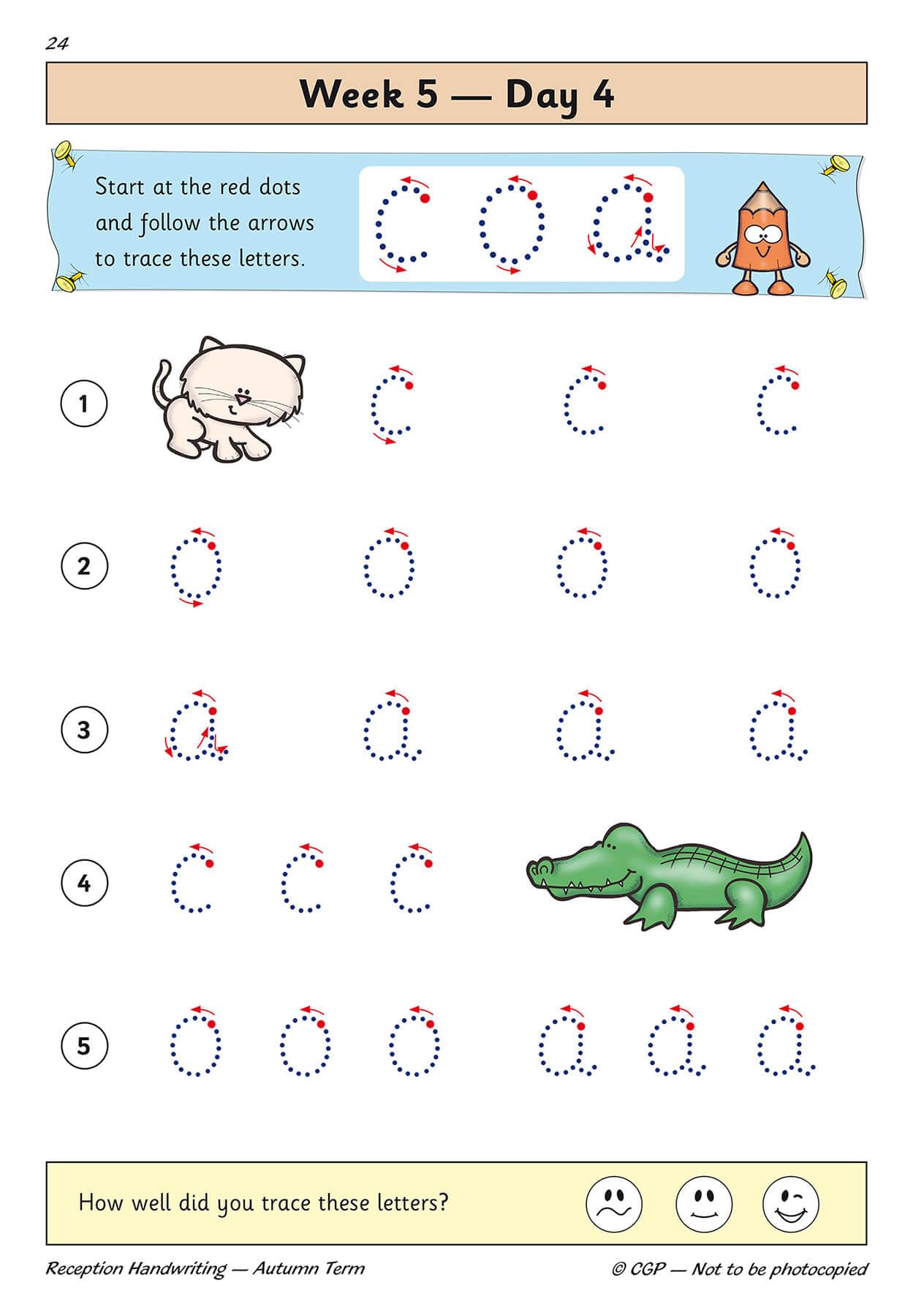 24

Week 5 — Day 4

Start at the red dots and follow the arrows to trace these letters.

c o a

1 c c c

2 o o o o

3 a a a a

4 c c c

5 o o o a a a

How well did you trace these letters?

Reception Handwriting — Autumn Term

© CGP — Not to be photocopied