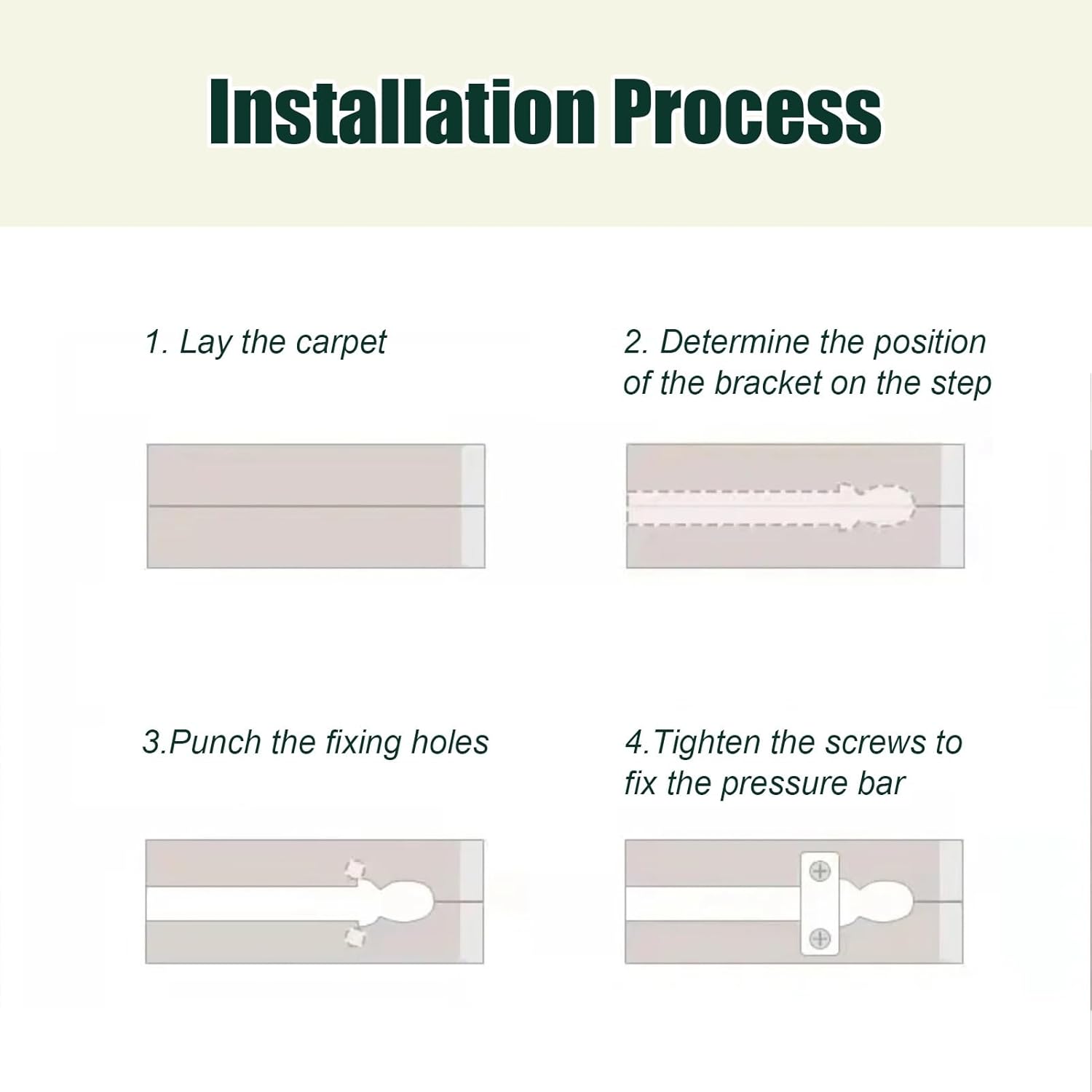 Installation Process

1. Lay the carpet

2. Determine the position of the bracket on the step

3.Punch the fixing holes

4.Tighten the screws to fix the pressure bar