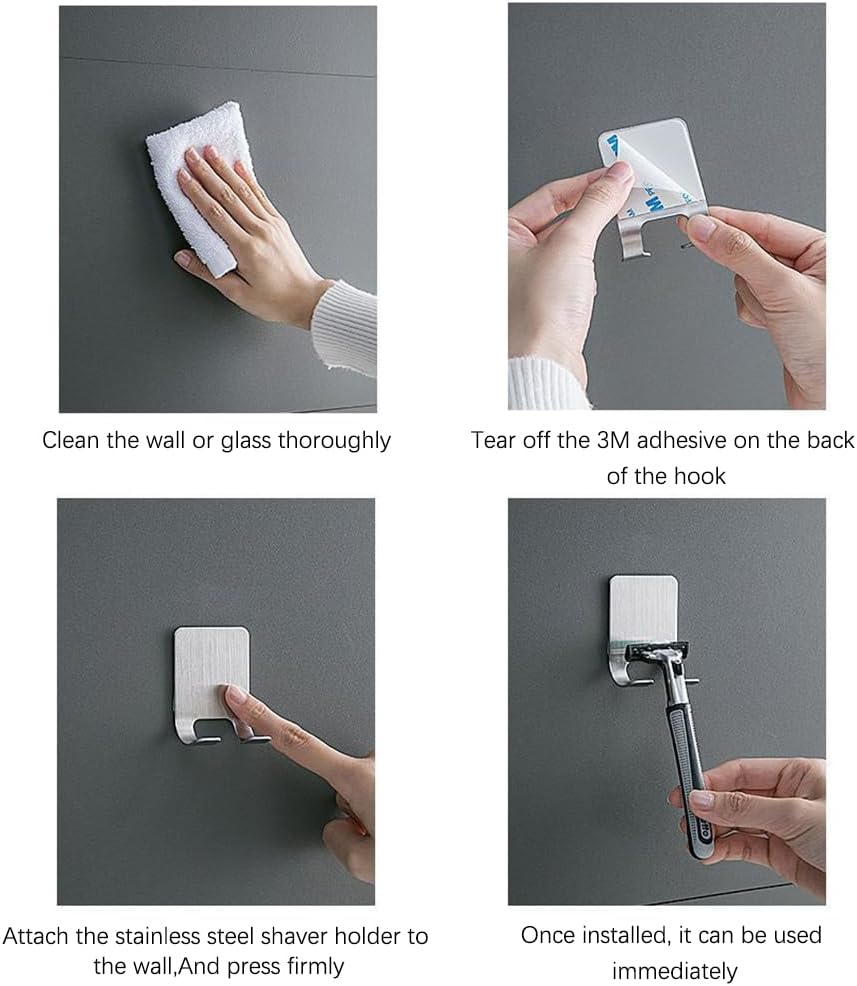 Clean the wall or glass thoroughly

Tear off the 3M adhesive on the back of the hook

Attach the stainless steel shaver holder to the wall,And press firmly

Once installed, it can be used immediately