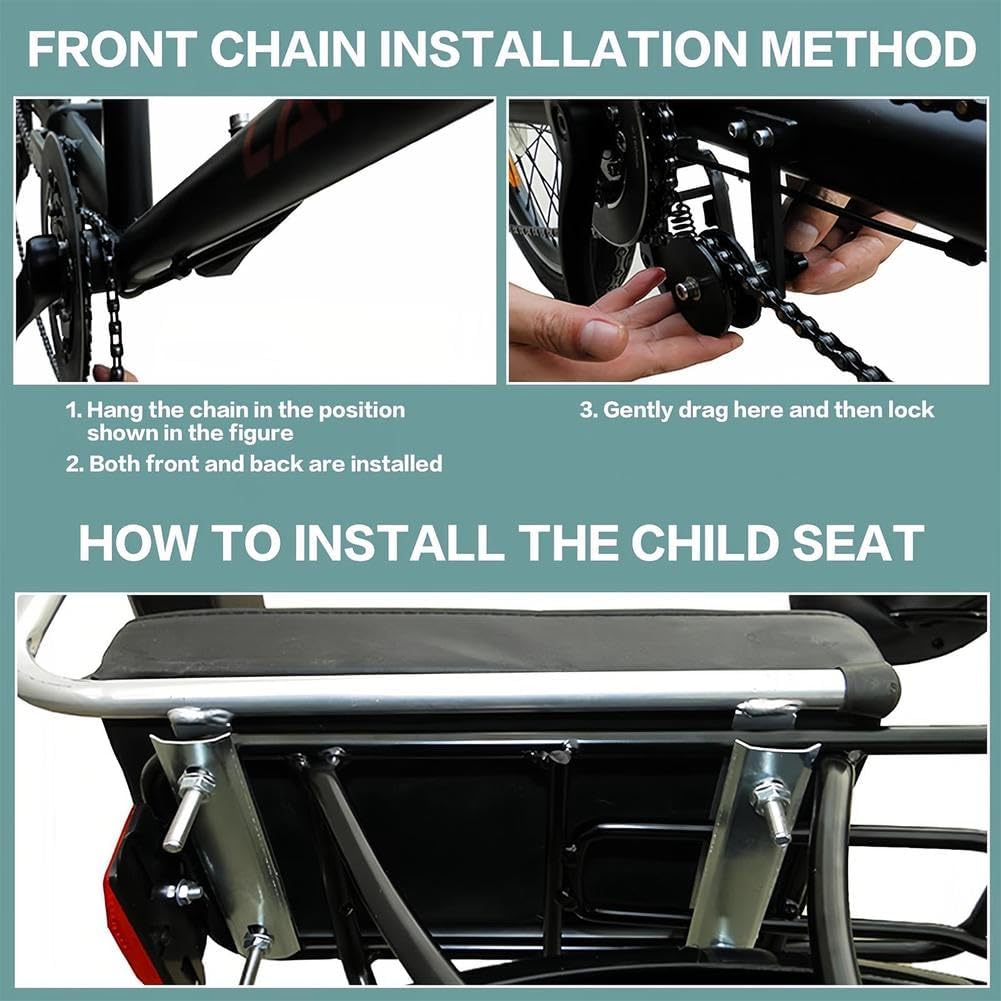 FRONT CHAIN INSTALLATION METHOD

1. Hang the chain in the position shown in the figure

2. Both front and back are installed

3. Gently drag here and then lock

HOW TO INSTALL THE CHILD SEAT