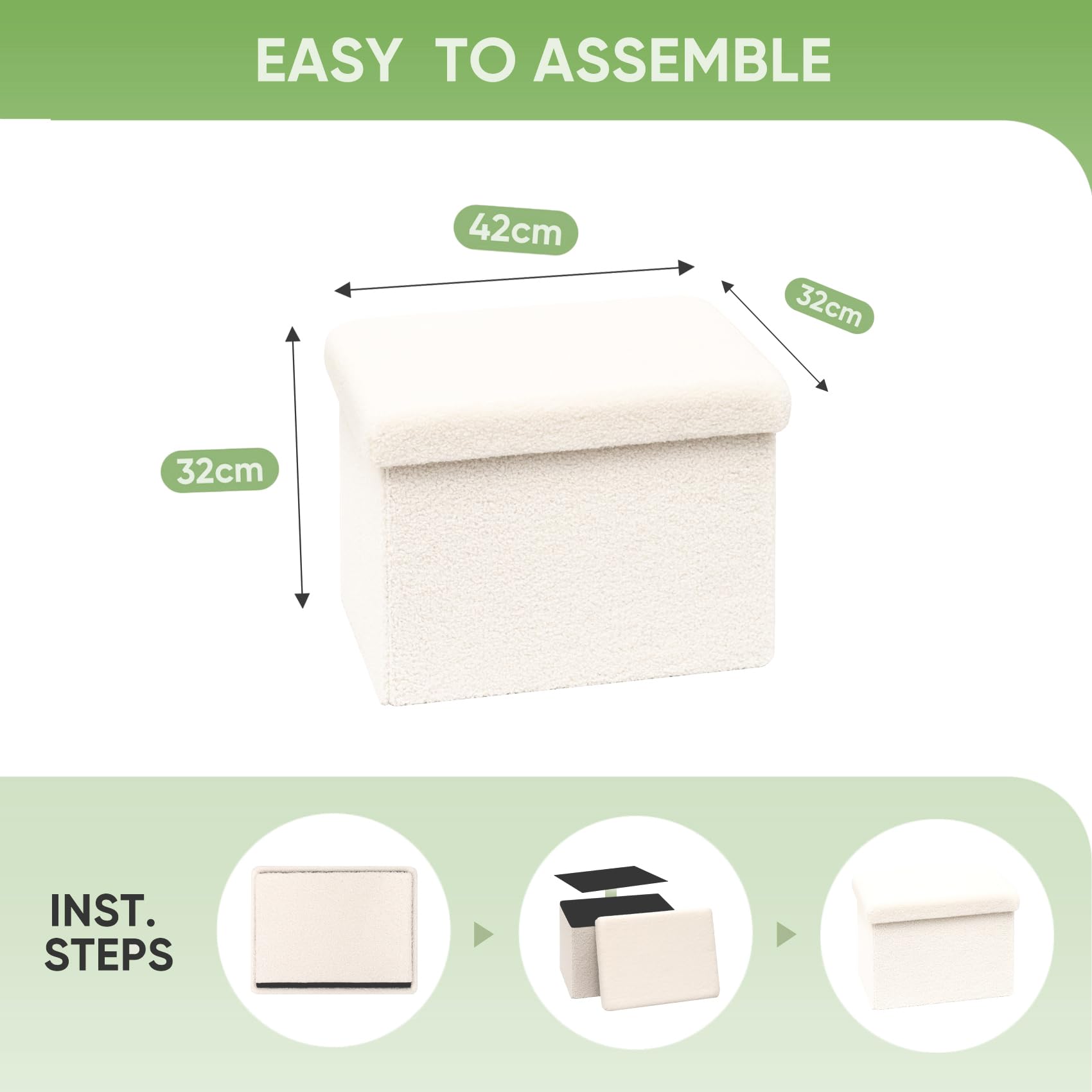 EASY TO ASSEMBLE

42cm

32cm

32cm

INST. STEPS