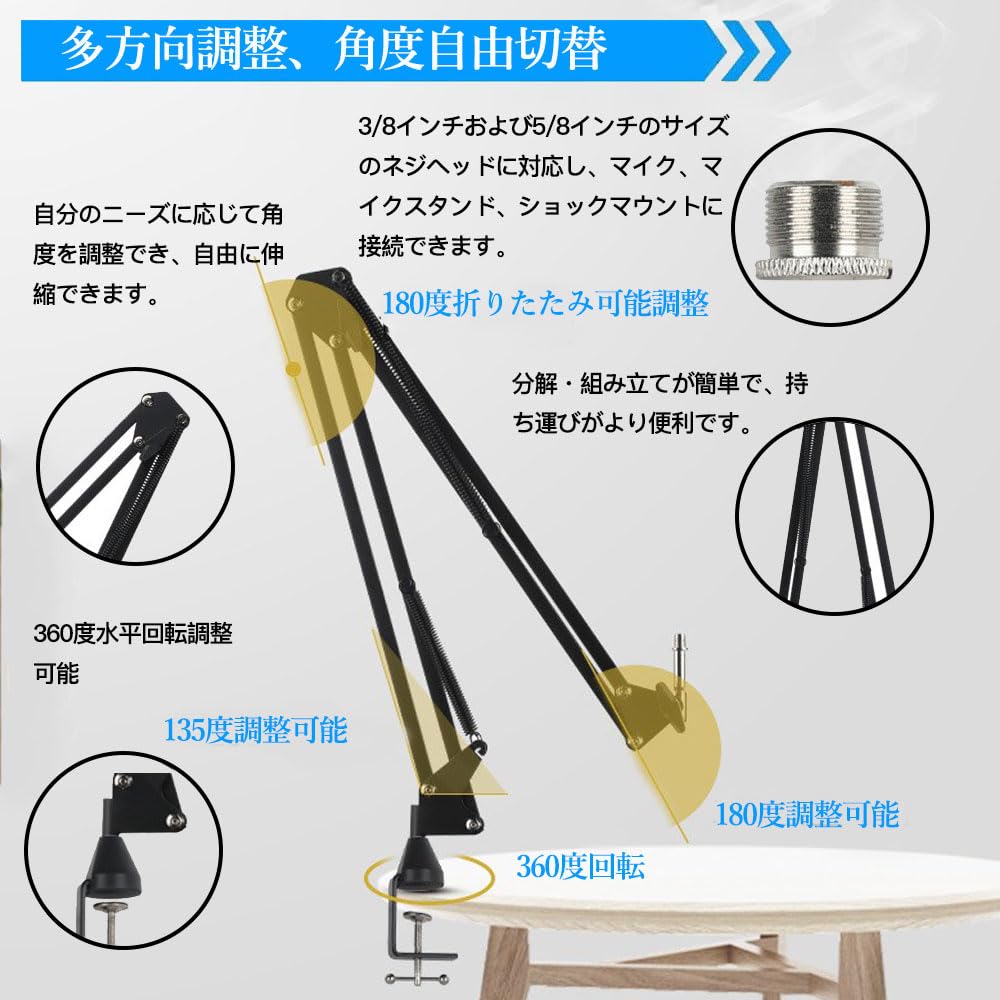 多方向調整、角度自由切替

3/8インチおよび5/8インチのサイズのネジヘッドに対応し、マイク、マイクスタンド、ショックマウントに接続できます。

自分のニーズに応じて角度を調整でき、自由に伸縮できます。

180度折りたたみ可能調整

分解・組み立てが簡単で、持ち運びがより便利です。

360度水平回転調整可能

135度調整可能

180度調整可能

360度回転