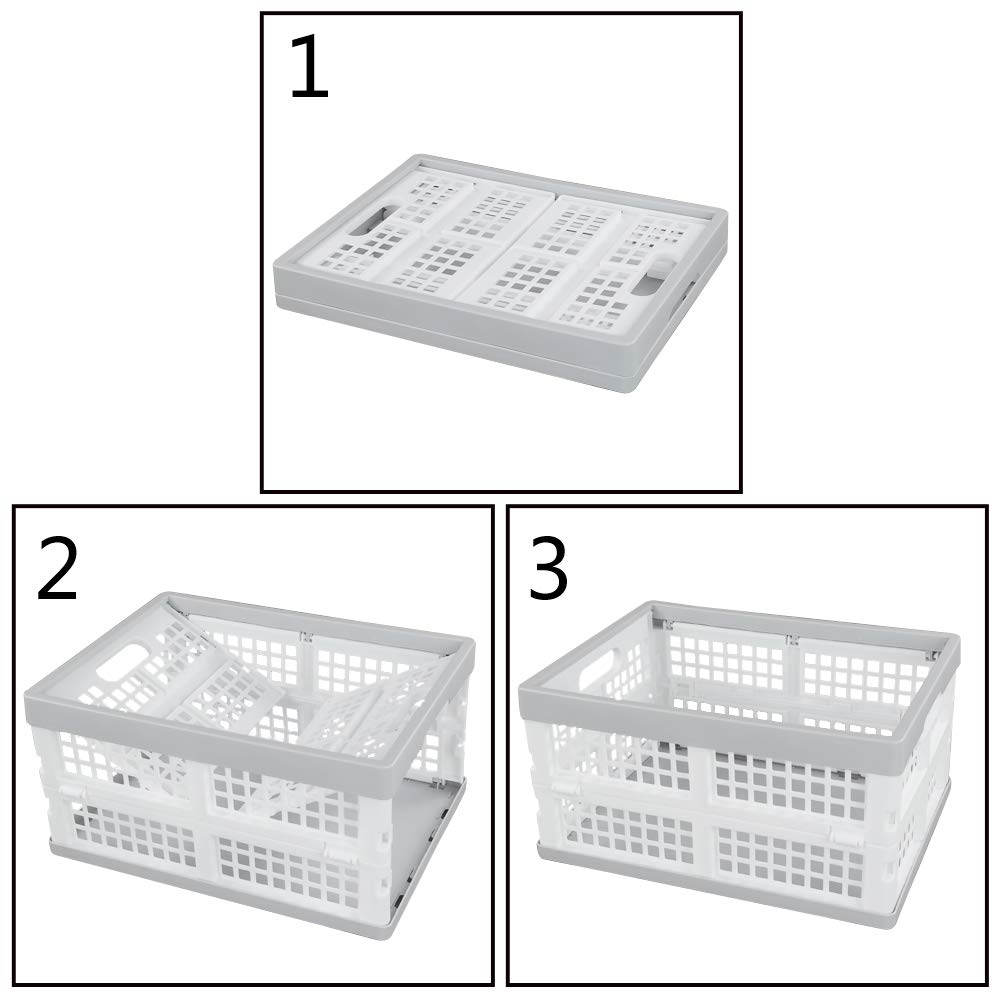 1

2

3