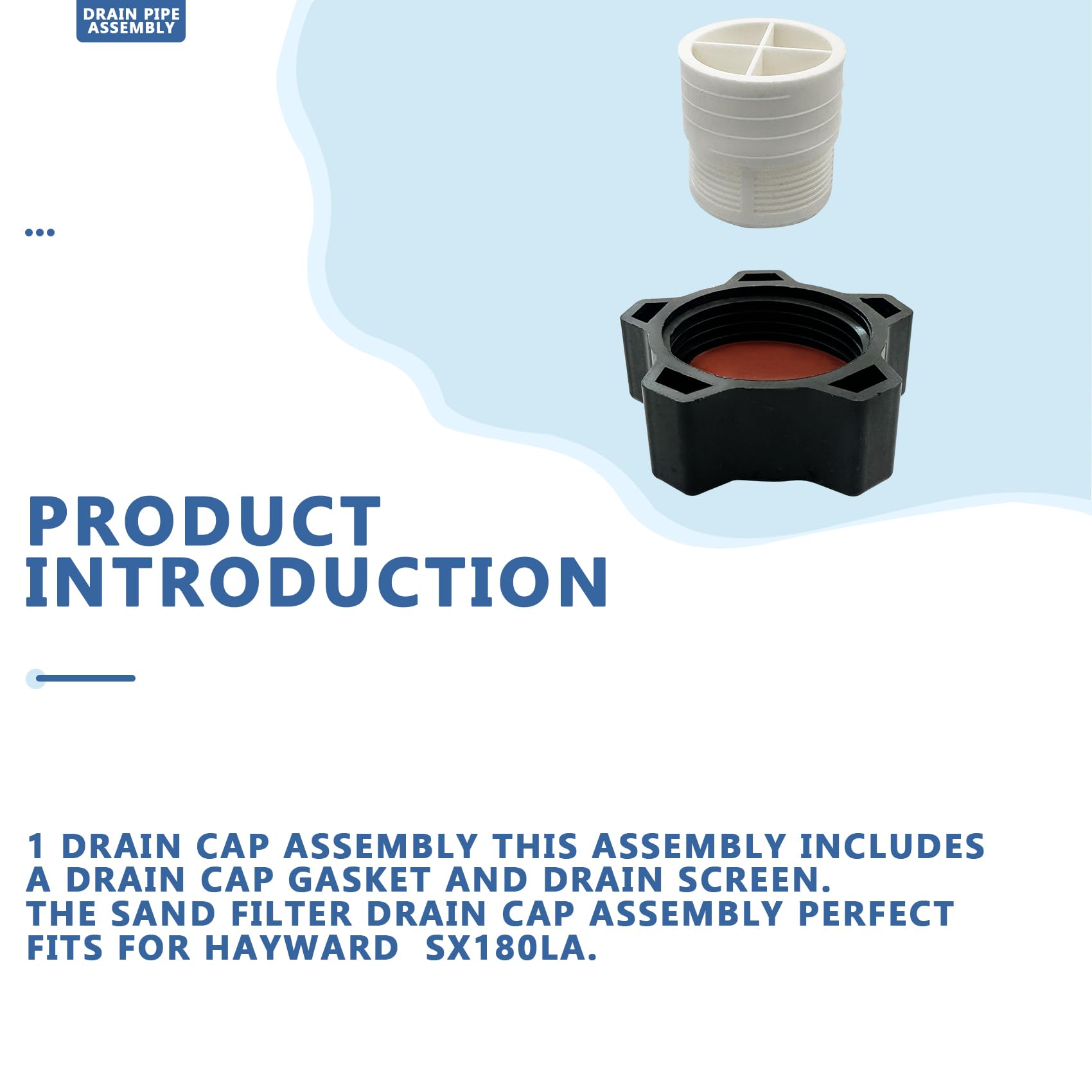 DRAIN PIPE ASSEMBLY

PRODUCT INTRODUCTION

1 DRAIN CAP ASSEMBLY THIS ASSEMBLY INCLUDES A DRAIN CAP GASKET AND DRAIN SCREEN.
THE SAND FILTER DRAIN CAP ASSEMBLY PERFECT FITS FOR HAYWARD SX180LA.