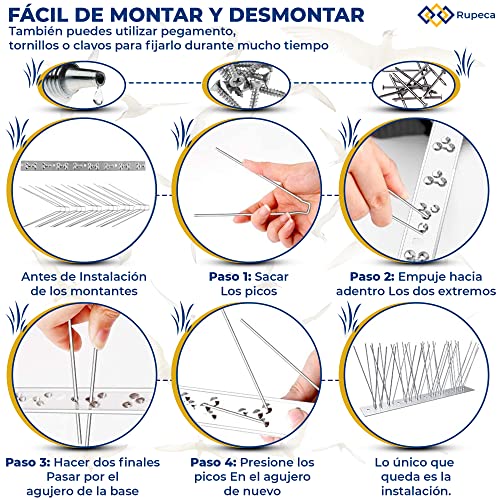 FÁCIL DE MONTAR Y DESMONTAR

Rupeca

También puedes utilizar pegamento, tornillos o clavos para fijarlo durante mucho tiempo

Antes de Instalación de los montantes

Paso 1: Sacar Los picos

Paso 2: Empuje hacia adentro Los dos extremos

Paso 3: Hacer dos finales Pasar por el agujero de la base

Paso 4: Presione los picos En el agujero de nuevo

Lo único que queda es la instalación.