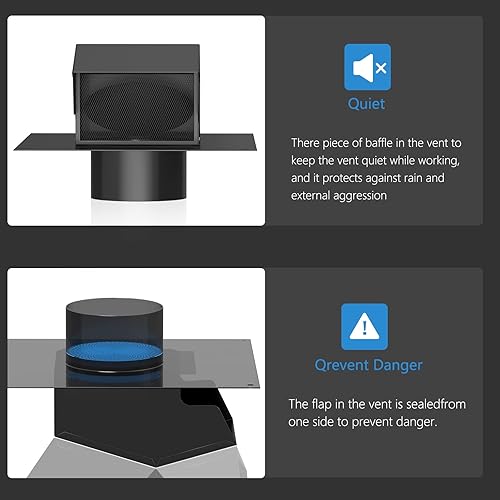 Quiet

There piece of baffle in the vent to keep the vent quiet while working, and it protects against rain and external aggression

Qrevent Danger

The flap in the vent is sealedfrom one side to prevent danger.