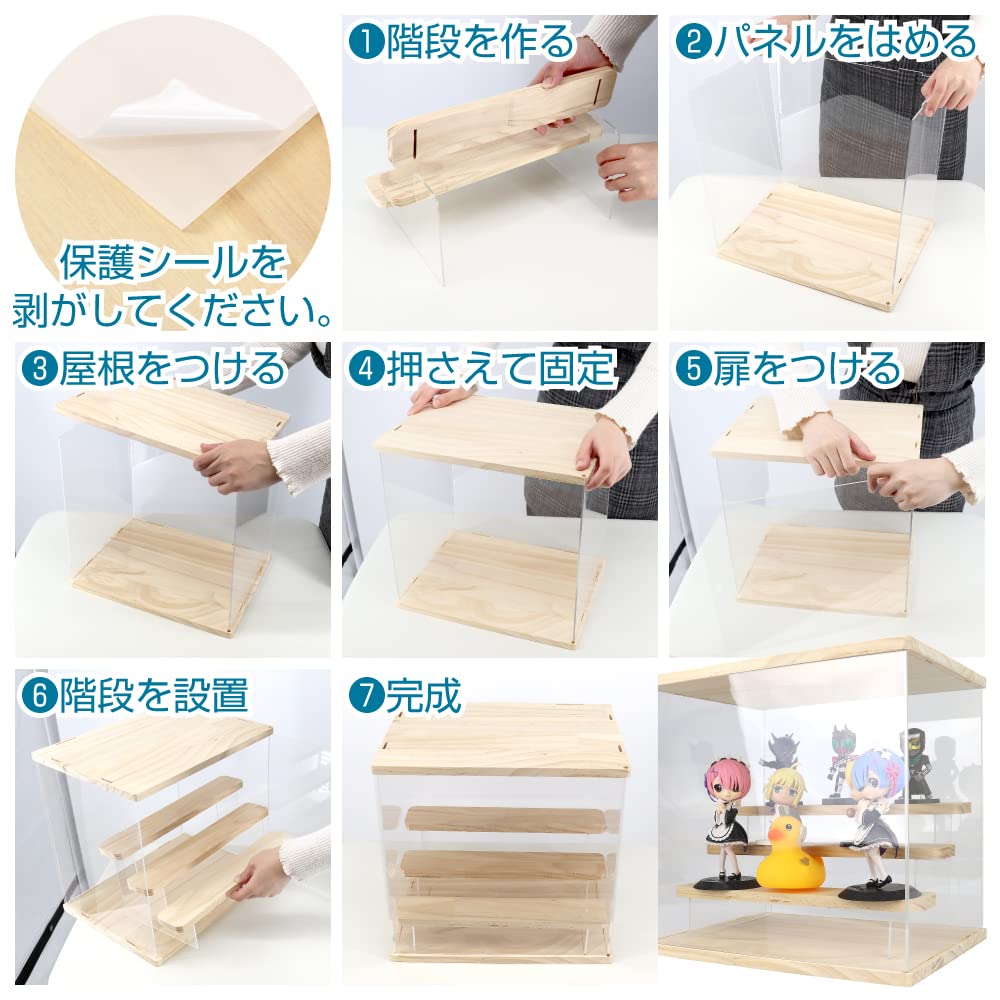 保護シールを剥がしてください。

❶階段を作る

❷パネルをはめる

❸屋根をつける

❹押さえて固定

❺扉をつける

❻階段を設置

❼完成