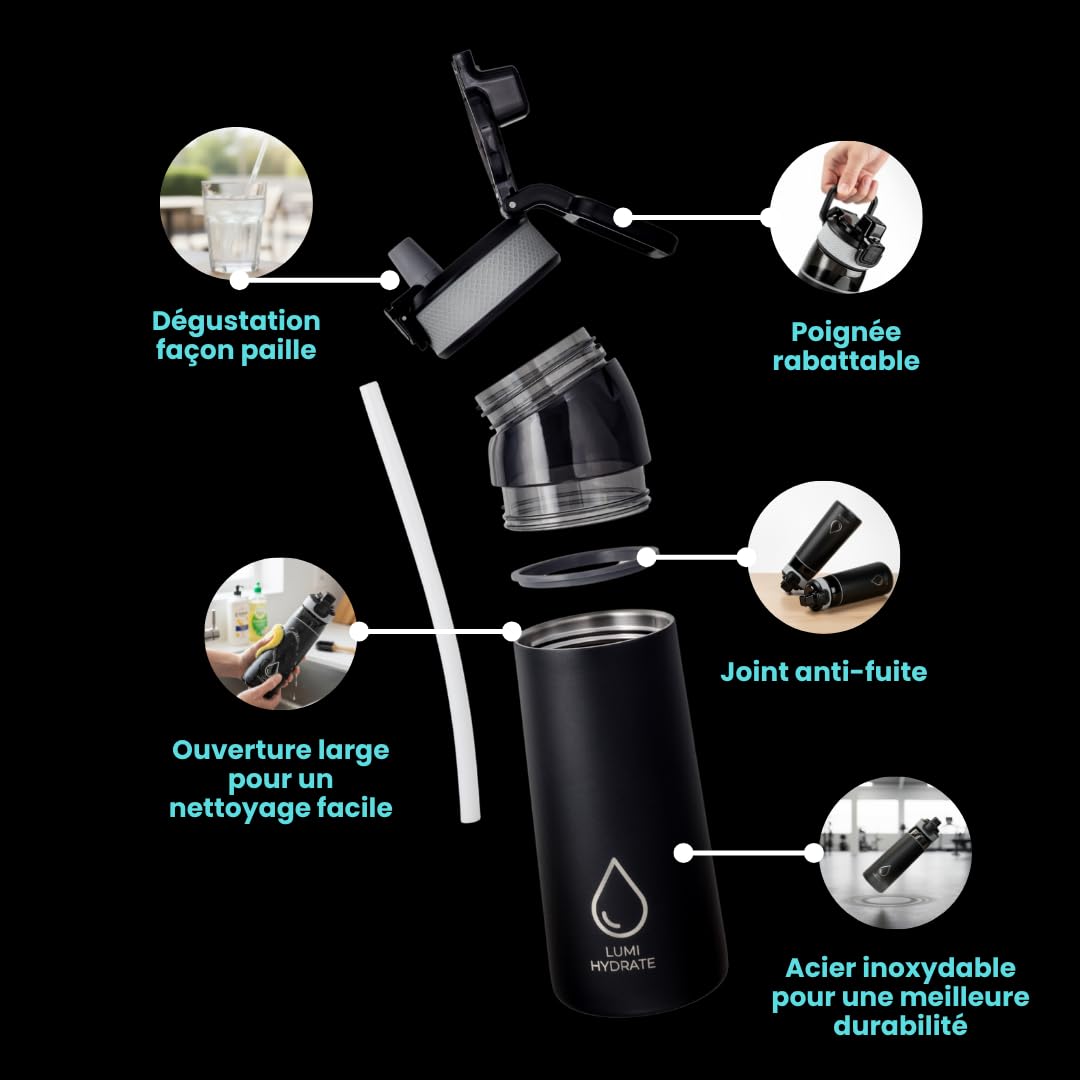 Dégustation façon paille

Poignée rabattable

Joint anti-fuite

Ouverture large pour un nettoyage facile

LUMI HYDRATE

Acier inoxydable pour une meilleure durabilité