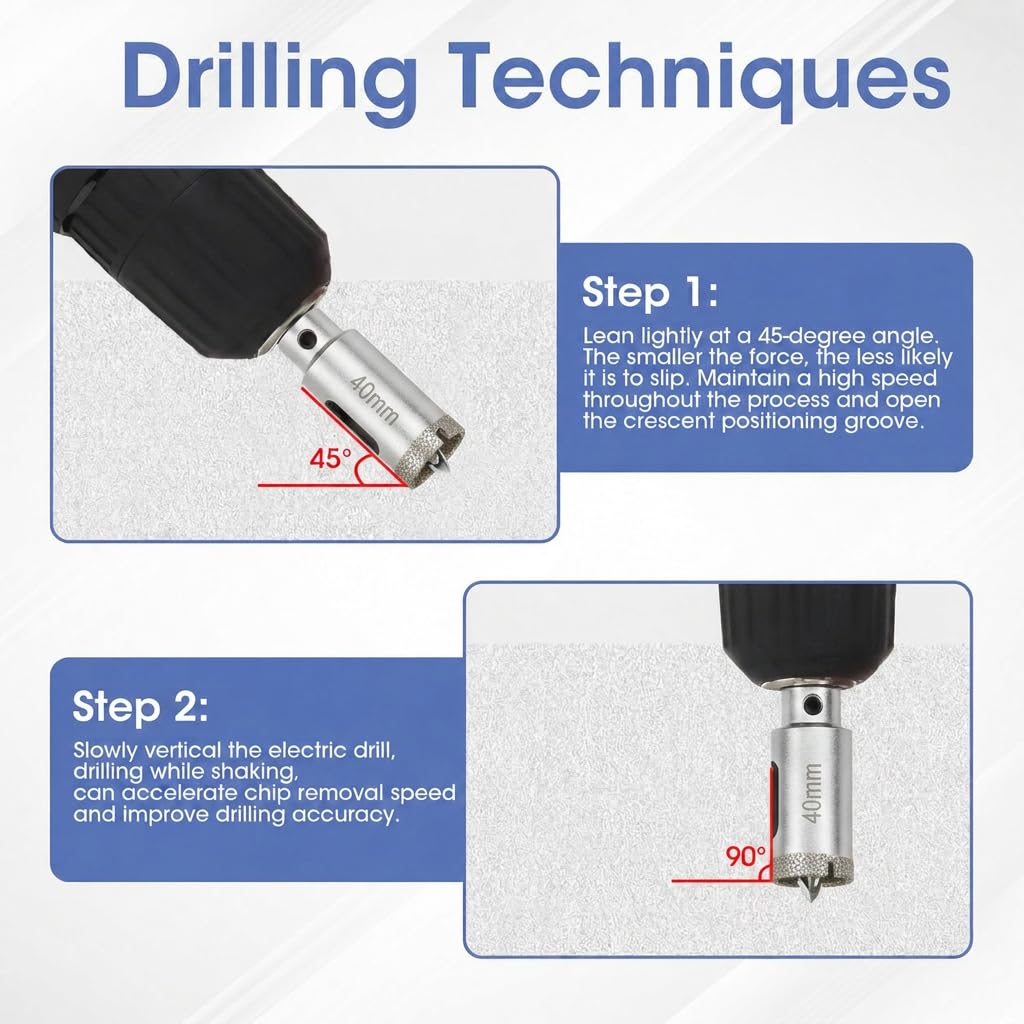 Drilling Techniques

40mm

45°

Step 1:

Lean lightly at a 45-degree angle. The smaller the force, the less likely it is to slip. Maintain a high speed throughout the process and open the crescent positioning groove.

Step 2:

Slowly vertical the electric drill, drilling while shaking, can accelerate chip removal speed and improve drilling accuracy.

40mm

90°