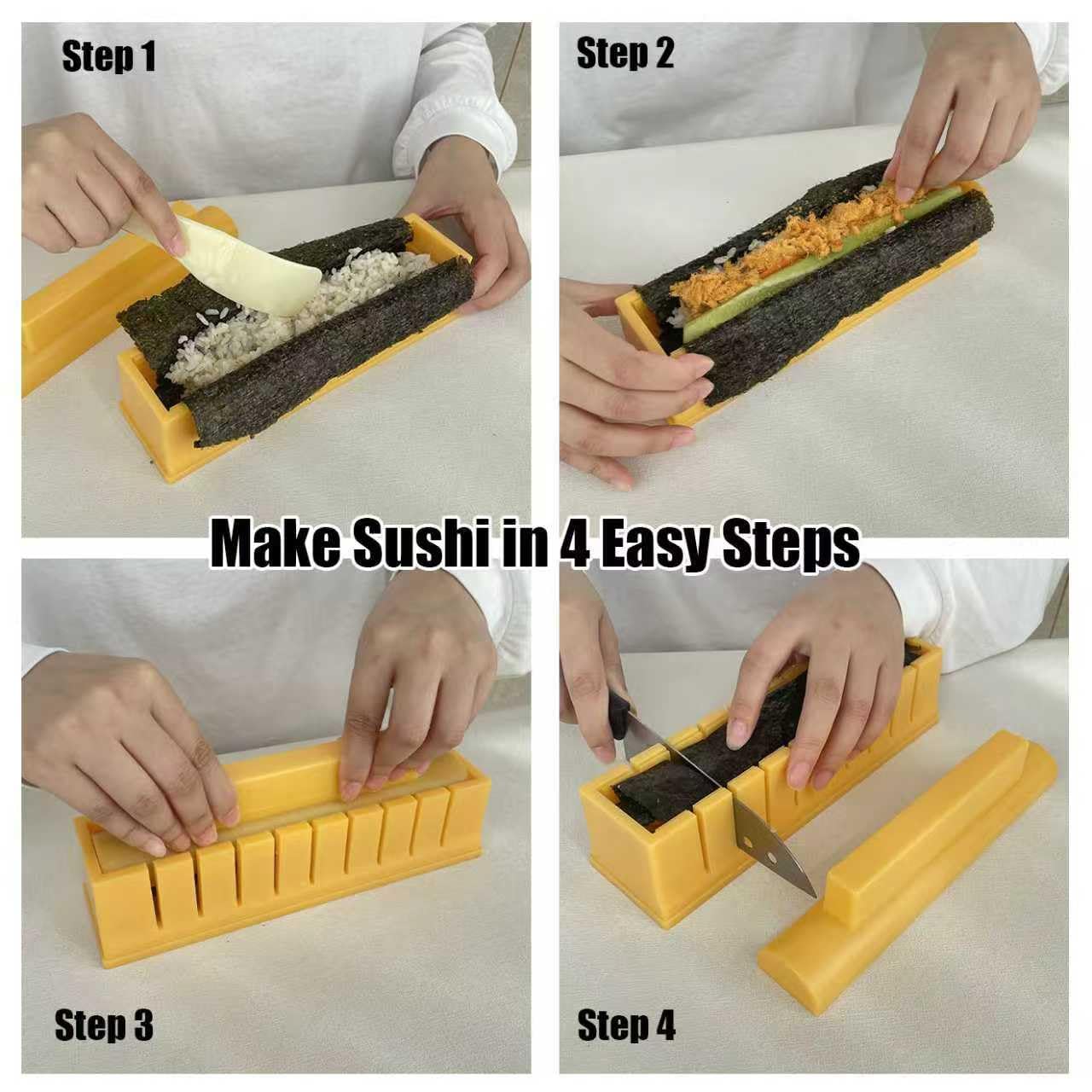 Step 1

Step 2

Make Sushi in 4 Easy Steps

Step 3

Step 4