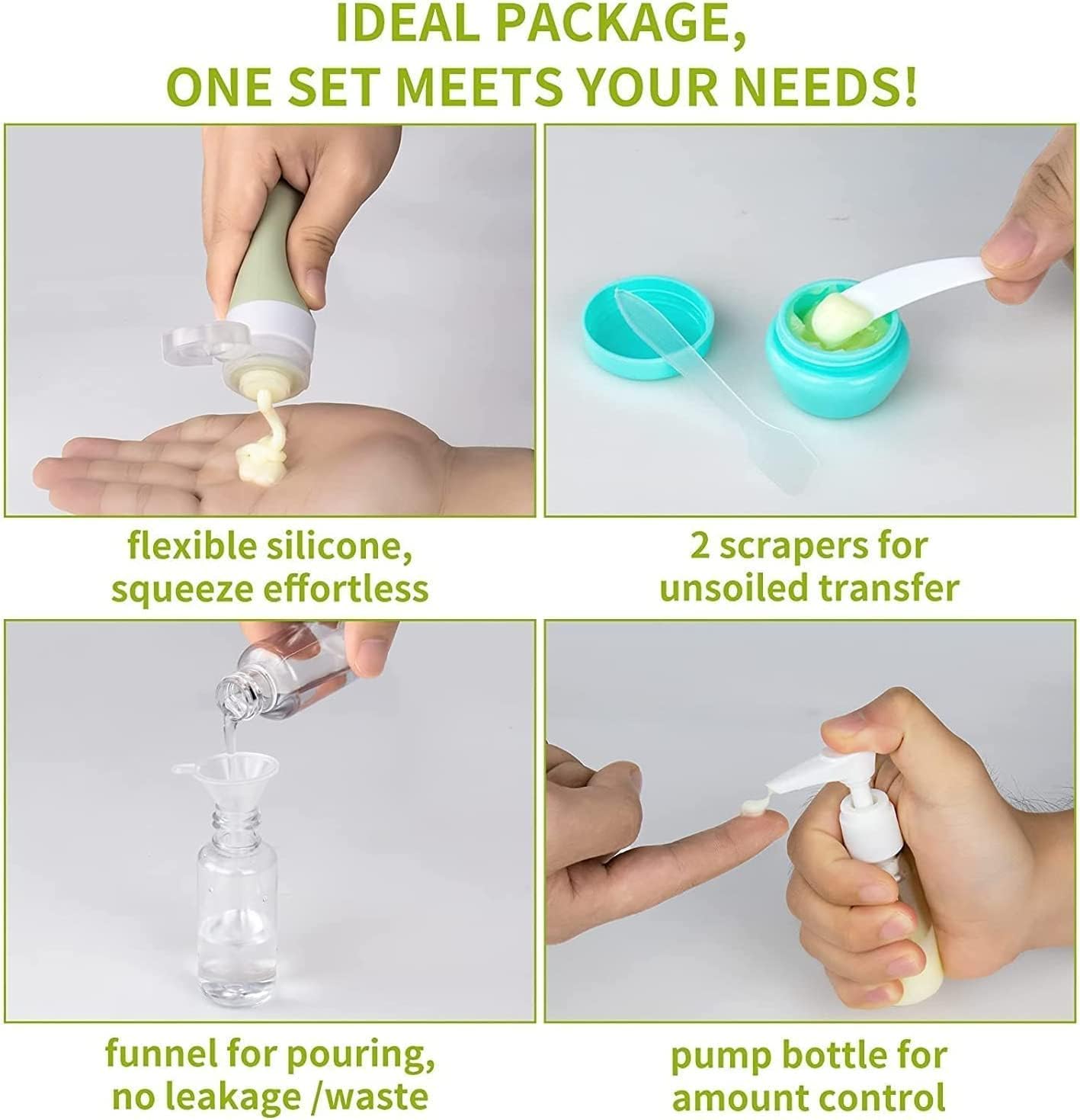 IDEAL PACKAGE,
ONE SET MEETS YOUR NEEDS!

flexible silicone,
squeeze effortless

2 scrapers for
unsoiled transfer

funnel for pouring,
no leakage /waste

pump bottle for
amount control