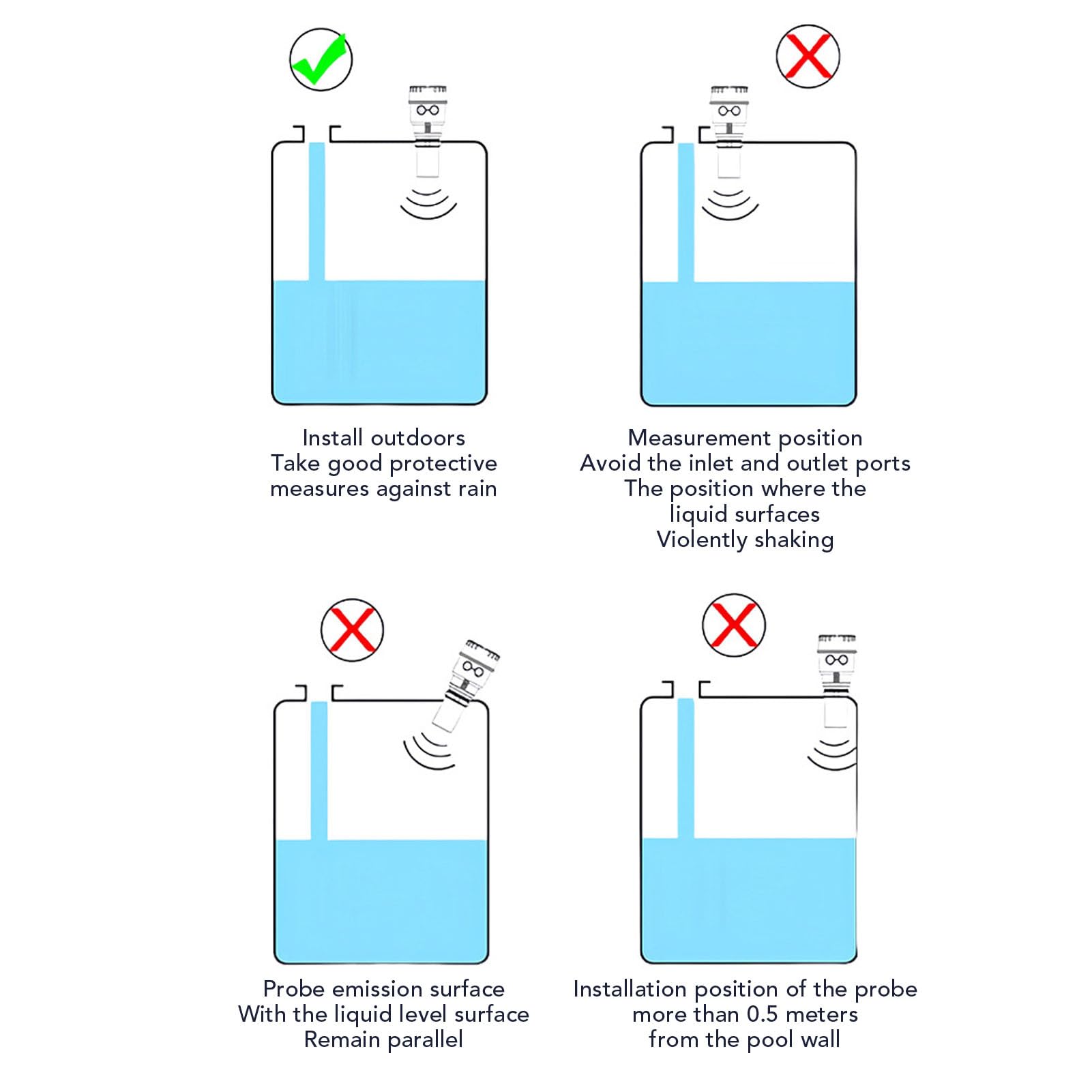 Install outdoors
Take good protective
measures against rain

Measurement position
Avoid the inlet and outlet ports
The position where the
liquid surfaces
Violently shaking

Probe emission surface
With the liquid level surface
Remain parallel

Installation position of the probe
more than 0.5 meters
from the pool wall