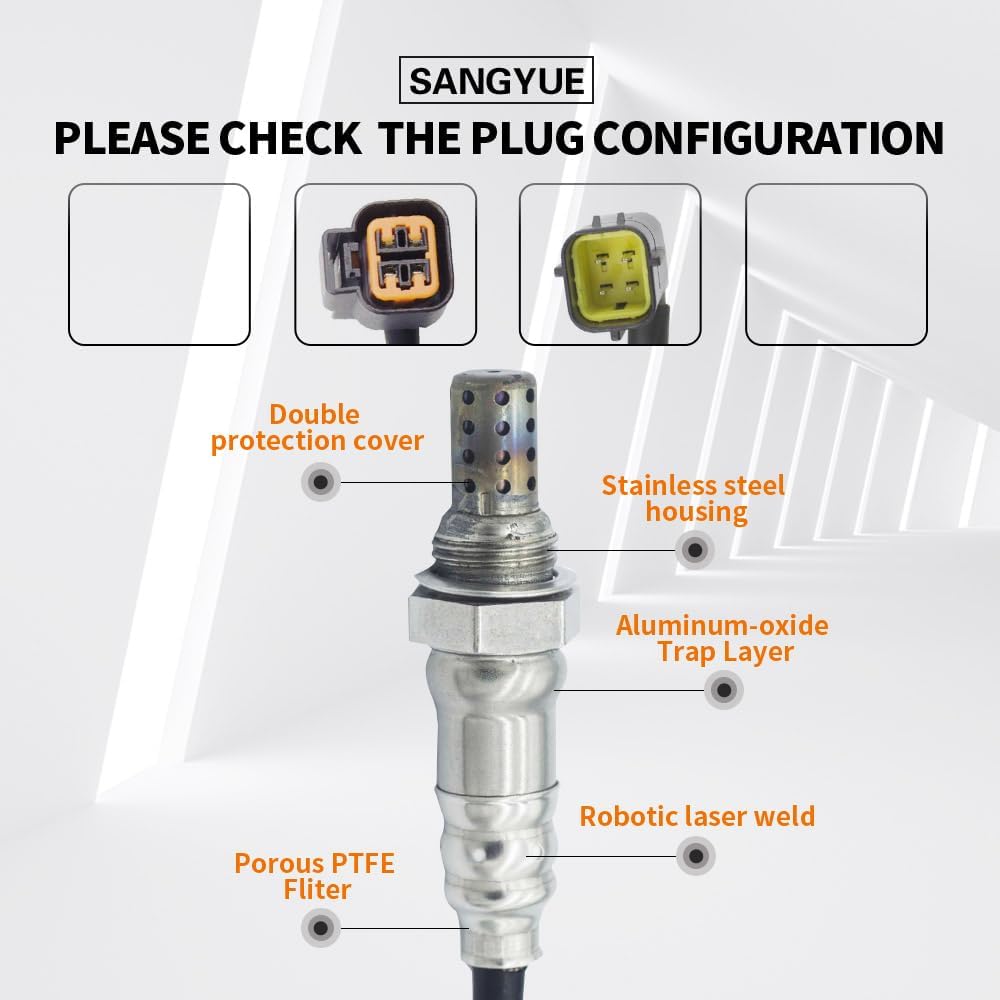 SANGYUE

PLEASE CHECK THE PLUG CONFIGURATION

Double protection cover

Stainless steel housing

Aluminum-oxide Trap Layer

Robotic laser weld

Porous PTFE Fliter