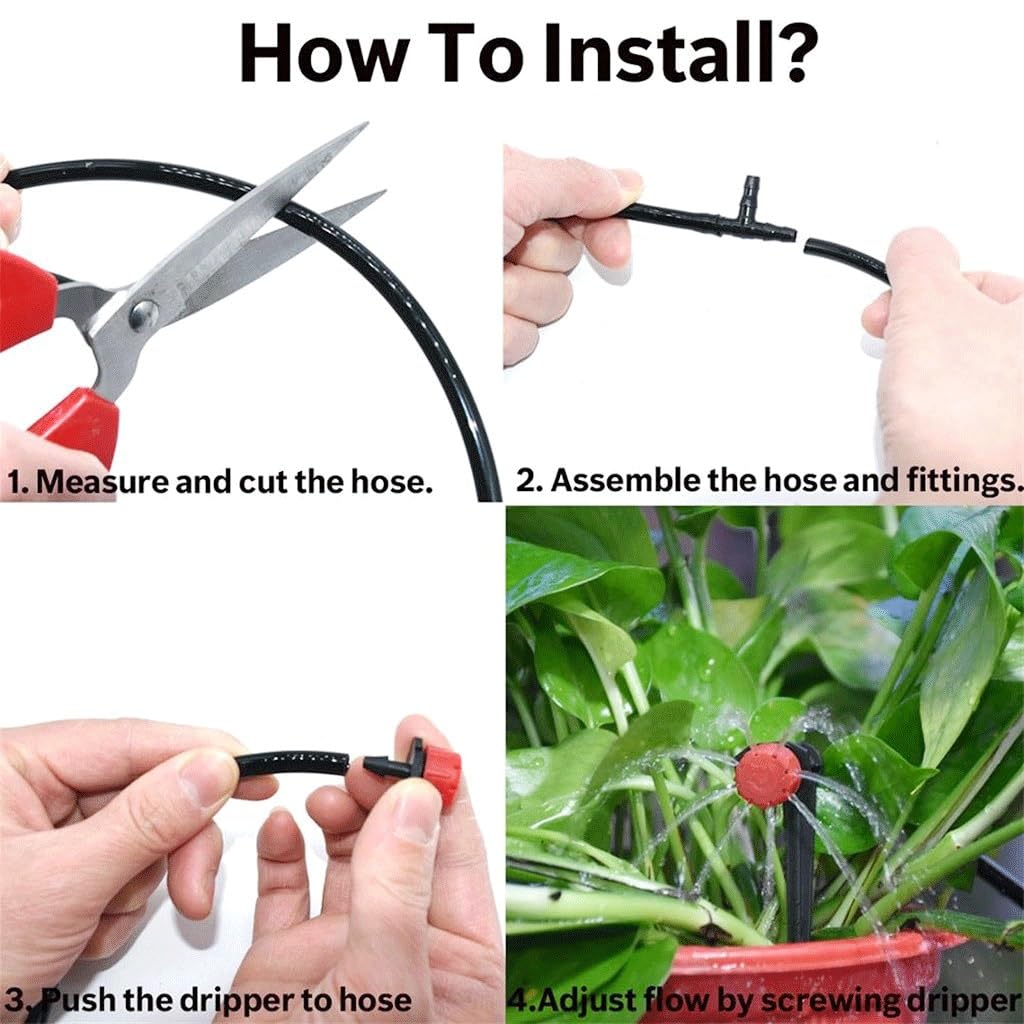 How To Install?

1. Measure and cut the hose.

2. Assemble the hose and fittings.

3. Push the dripper to hose

4.Adjust flow by screwing dripper