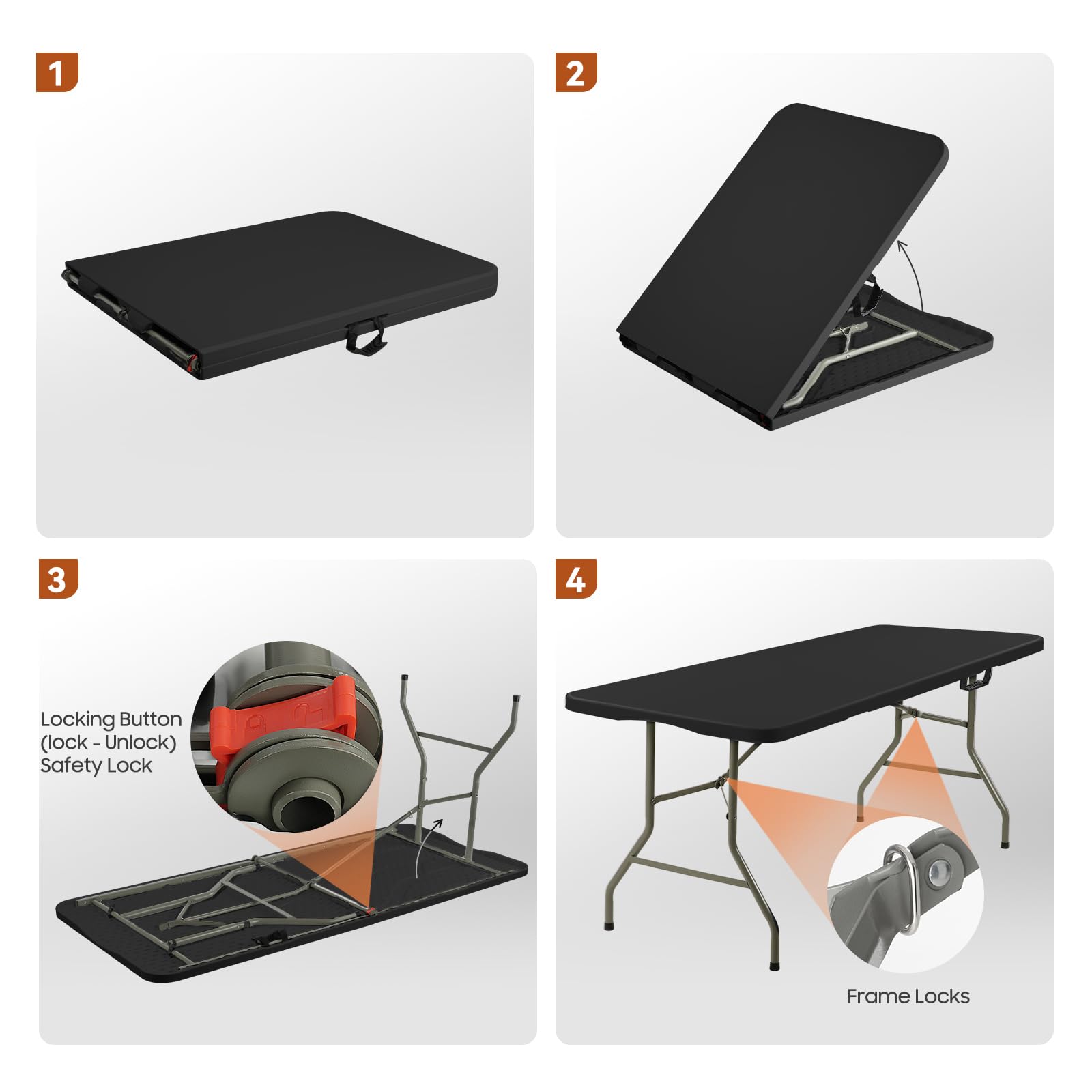 1

2

3

Locking Button
(lock - Unlock)
Safety Lock

4

Frame Locks