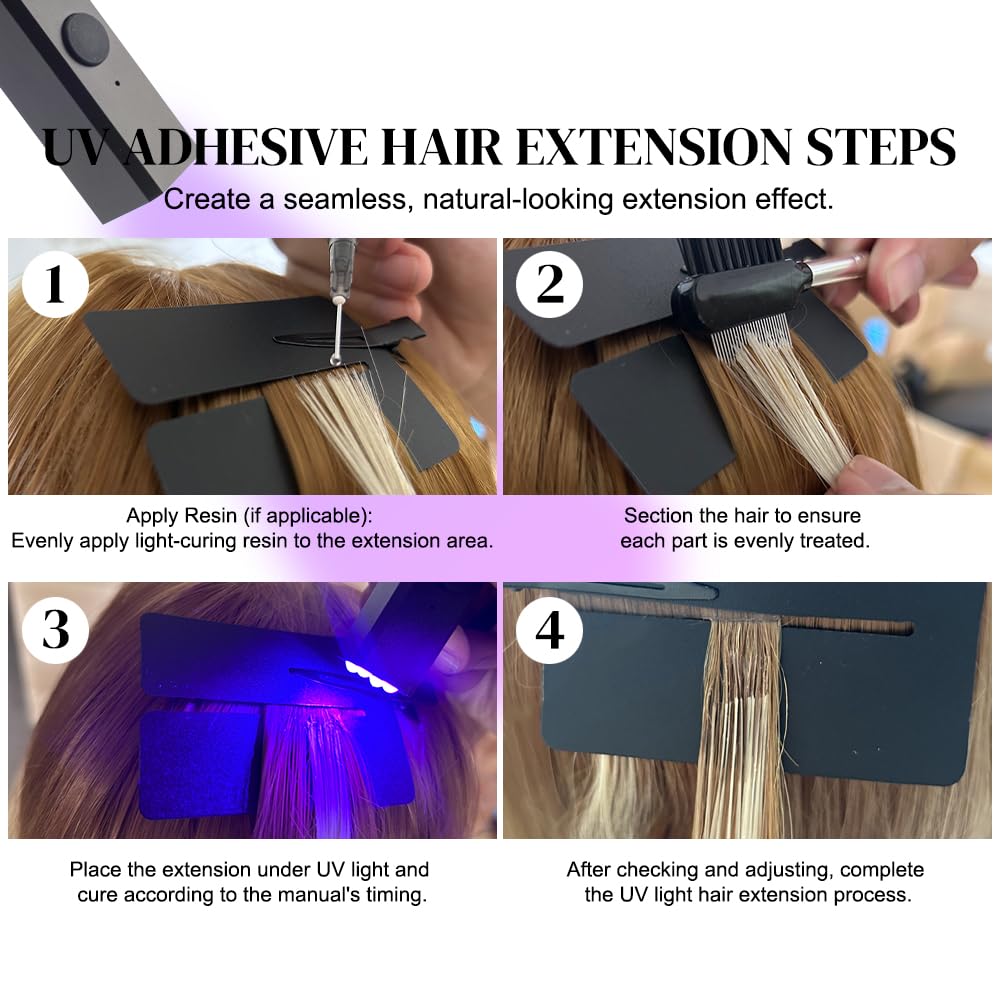 UV ADHESIVE HAIR EXTENSION STEPS

Create a seamless, natural-looking extension effect.

1

Apply Resin (if applicable):
Evenly apply light-curing resin to the extension area.

2

Section the hair to ensure each part is evenly treated.

3

Place the extension under UV light and cure according to the manual's timing.

4

After checking and adjusting, complete the UV light hair extension process.