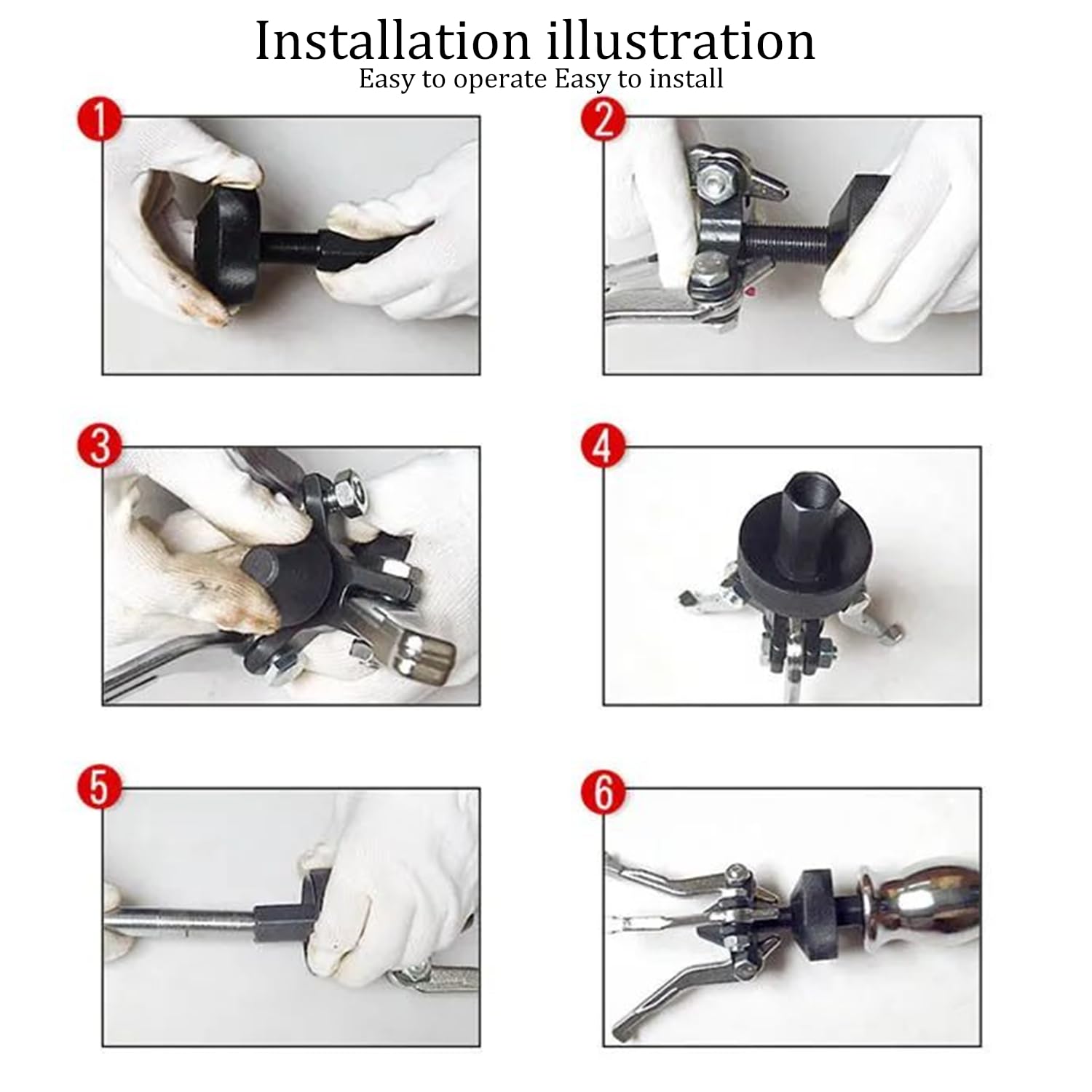 Installation illustration
Easy to operate Easy to install

1

2

3

4

5

6