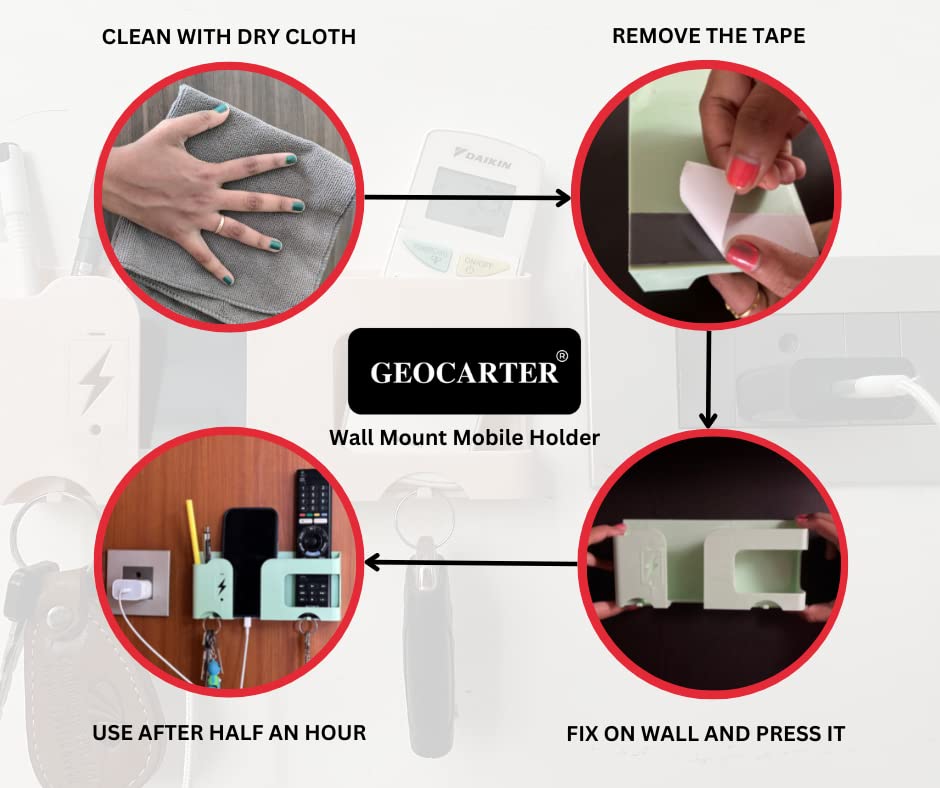 CLEAN WITH DRY CLOTH

REMOVE THE TAPE

DAIKIN

GEOCARTER®

Wall Mount Mobile Holder

USE AFTER HALF AN HOUR

FIX ON WALL AND PRESS IT