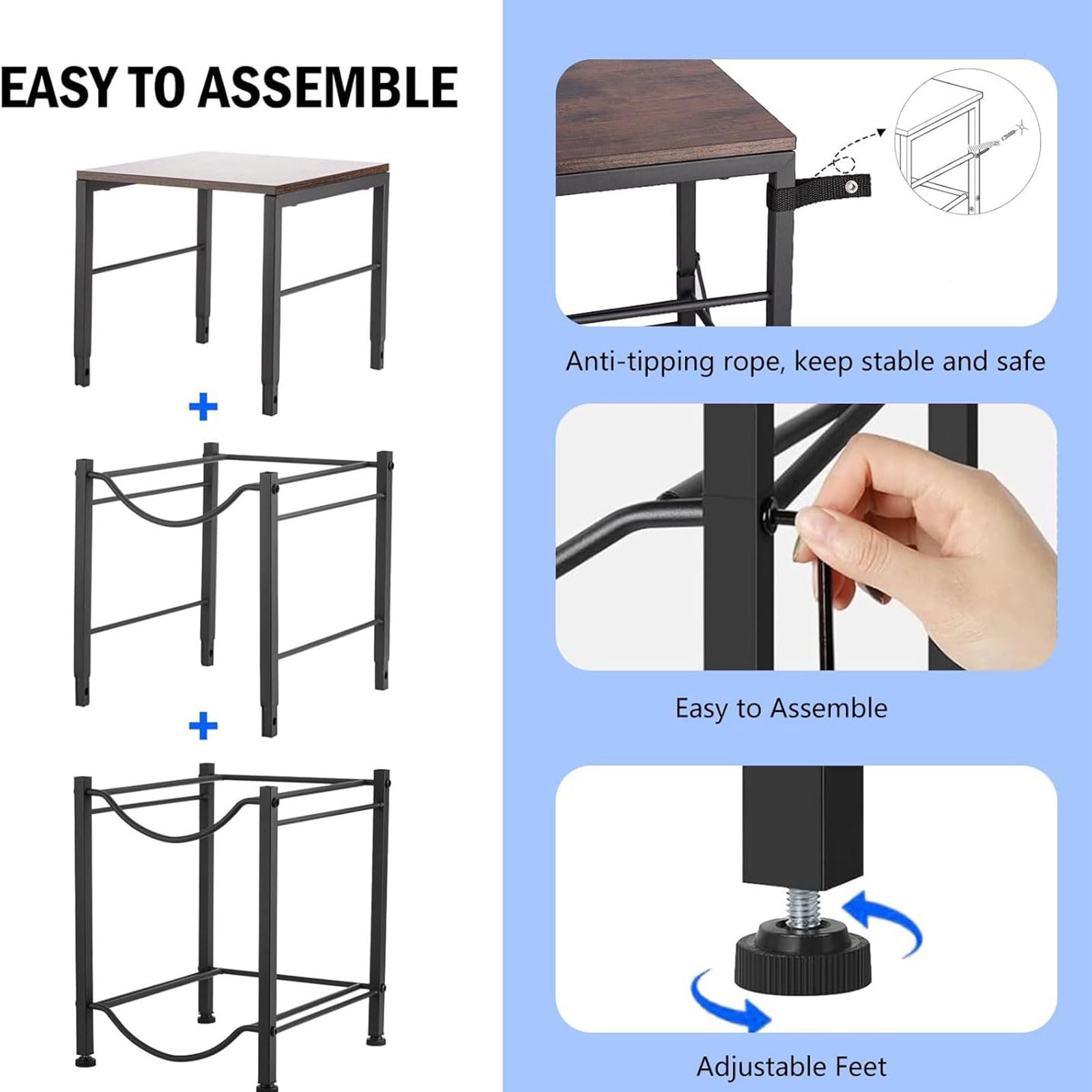 EASY TO ASSEMBLE

+

+

Anti-tipping rope, keep stable and safe

Easy to Assemble

Adjustable Feet